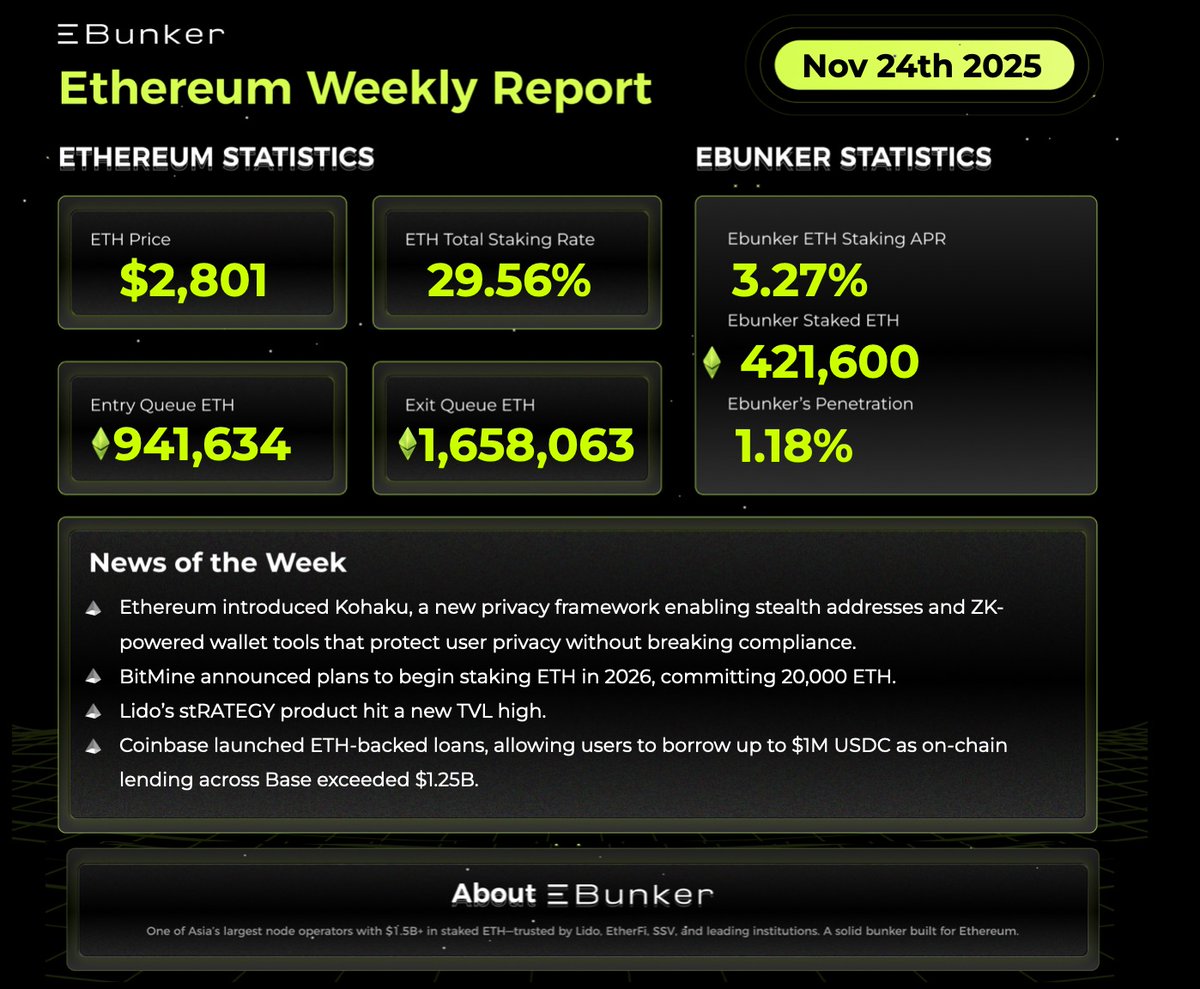 EBunker

Ethereum Weekly Report

Nov 24th 2025

ETHEREUM STATISTICS

ETH Price
$2,801

ETH Total Staking Rate
29.56%

Entry Queue ETH
941,634

Exit Queue ETH
1,658,063

EBUNKER STATISTICS

Ebunker ETH Staking APR
3.27%

Ebunker Staked ETH
421,600

Ebunker's Penetration
1.18%

News of the Week

Ethereum introduced Kohaku, a new privacy framework enabling stealth addresses and ZK-powered wallet tools that protect user privacy without breaking compliance.

BitMine announced plans to begin staking ETH in 2026, committing 20,000 ETH.

Lido's stRATEGY product hit a new TVL high.

Coinbase launched ETH-backed loans, allowing users to borrow up to $1M USDC as on-chain lending across Base exceeded $1.25B.

About EBunker

One of Asia's largest node operators with $1.5B+ in staked ETH—trusted by Lido, EtherFi, SSV, and leading institutions. A solid bunker built for Ethereum.