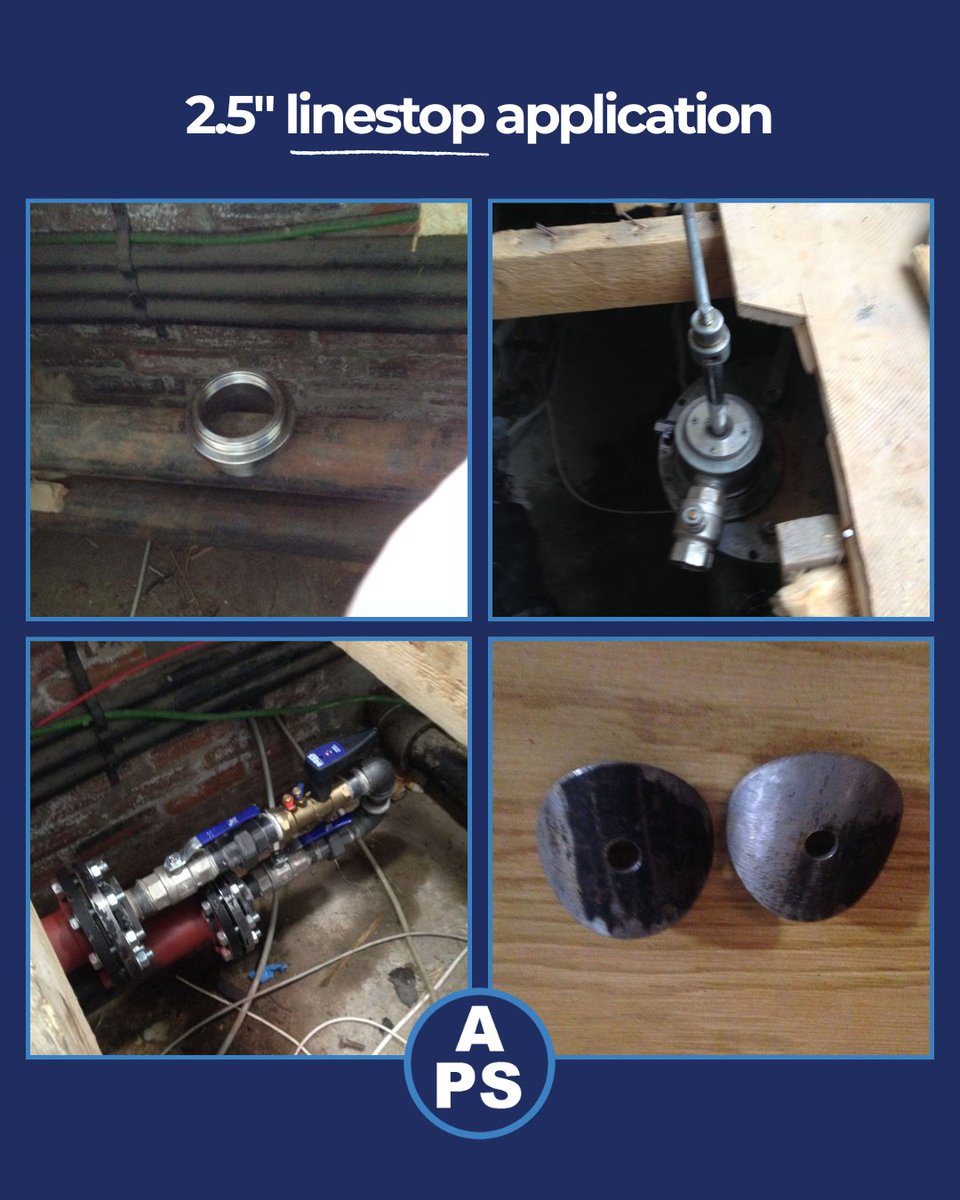 2.5" linestop application

A
PS