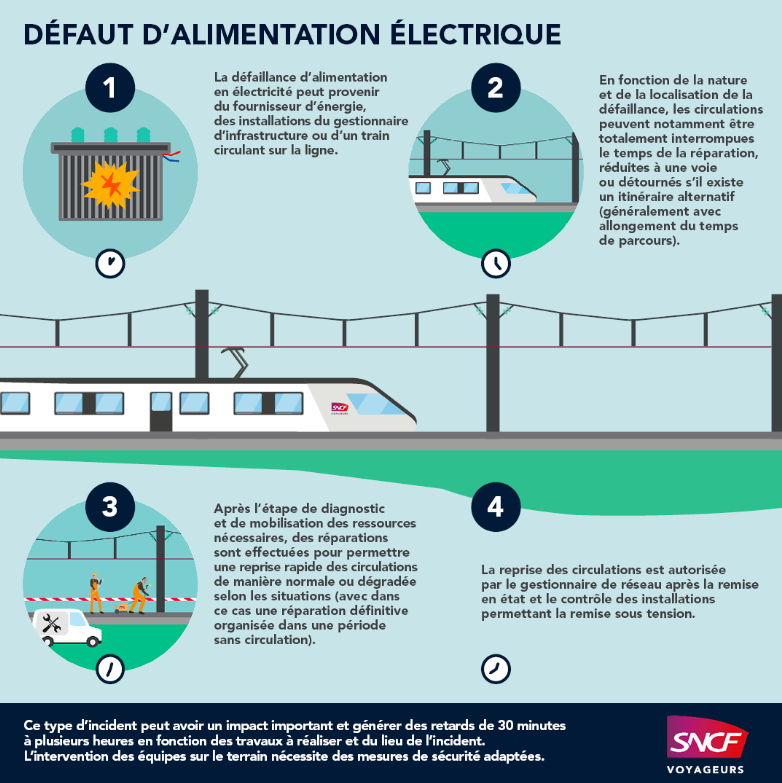 DÉFAUT D'ALIMENTATION ÉLECTRIQUE

1

La défaillance d'alimentation en électricité peut provenir du fournisseur d'énergie, des installations du gestionnaire d'infrastructure ou d'un train circulant sur la ligne.

2

En fonction de la nature et de la localisation de la défaillance, les circulations peuvent notamment être totalement interrompues le temps de la réparation, réduites à une voie ou détournés s'il existe un itinéraire alternatif (généralement avec allongement du temps de parcours).

SNCF VOYAGEURS

3

Après l'étape de diagnostic et de mobilisation des ressources nécessaires, des réparations sont effectuées pour permettre une reprise rapide des circulations de manière normale ou dégradée selon les situations (avec dans ce cas une réparation définitive organisée dans une période sans circulation).

4

La reprise des circulations est autorisée par le gestionnaire de réseau après la remise en état et le contrôle des installations permettant la remise sous tension.

Ce type d'incident peut avoir un impact important et générer des retards de 30 minutes à plusieurs heures en fonction des travaux à réaliser et du lieu de l'incident. L'intervention des équipes sur le terrain nécessite des mesures de sécurité adaptées.

SNCF VOYAGEURS