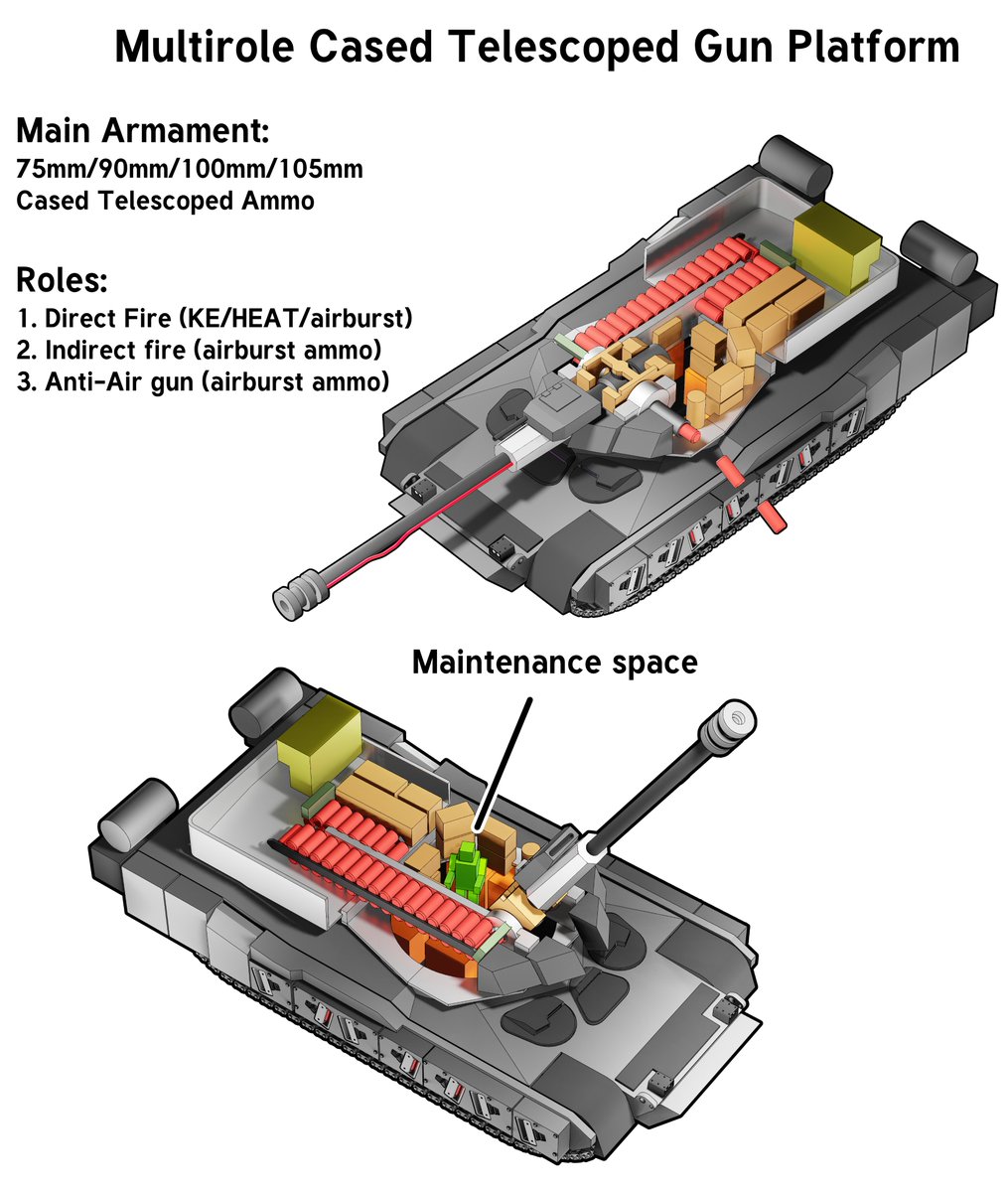 Multirole Cased Telescoped Gun Platform

Main Armament:
75mm/90mm/100mm/105mm
Cased Telescoped Ammo

Roles:
1. Direct Fire (KE/HEAT/airburst)
2. Indirect fire (airburst ammo)
3. Anti-Air gun (airburst ammo)

Maintenance space