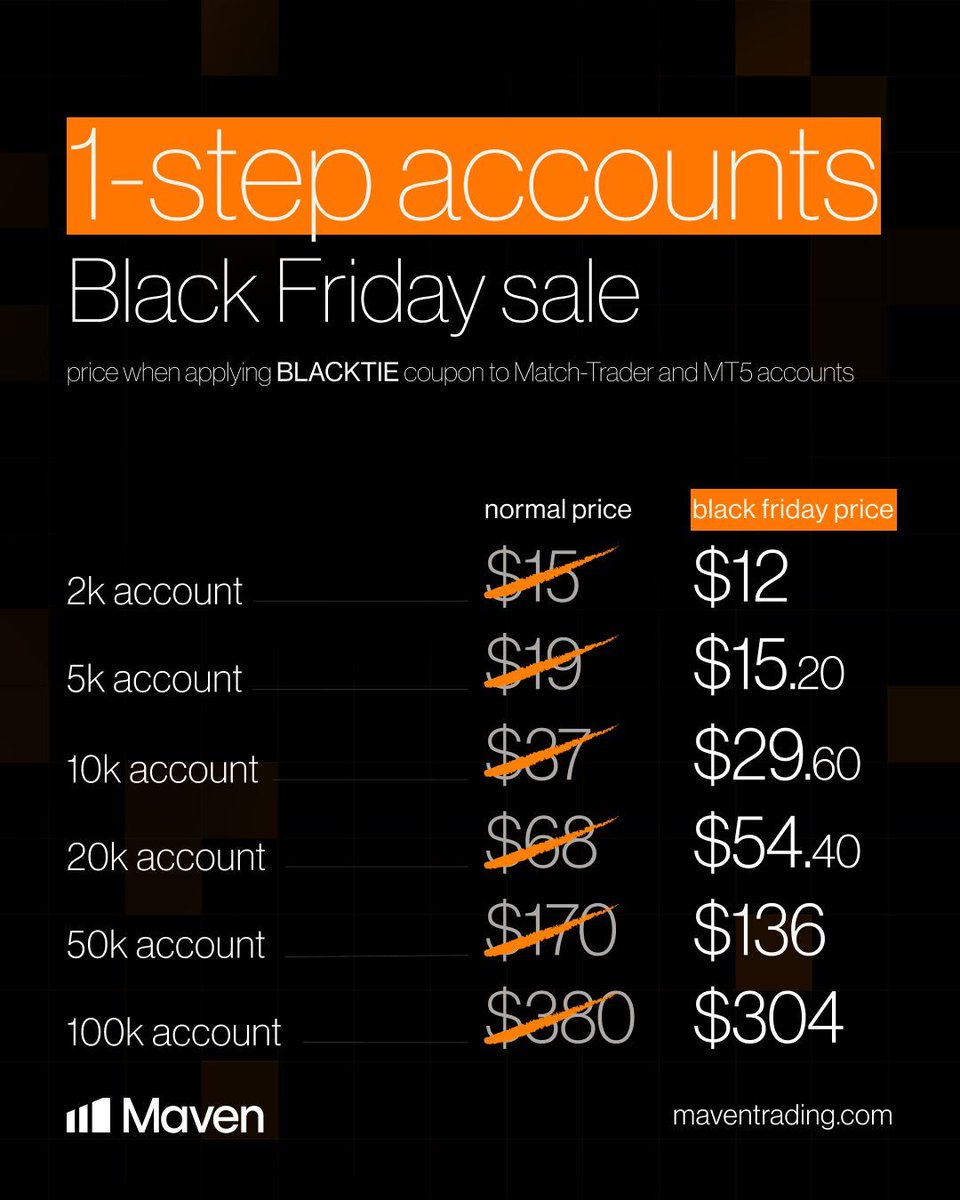 1-step accounts

Black Friday sale

price when applying BLACKTIE coupon to Match-Trader and MT5 accounts

|  | normal price | black friday price |
|---|---|---|
| 2k account | $15 | $12 |
| 5k account | $19 | $15.20 |
| 10k account | $37 | $29.60 |
| 20k account | $68 | $54.40 |
| 50k account | $170 | $136 |
| 100k account | $380 | $304 |

Maven

maventrading.com