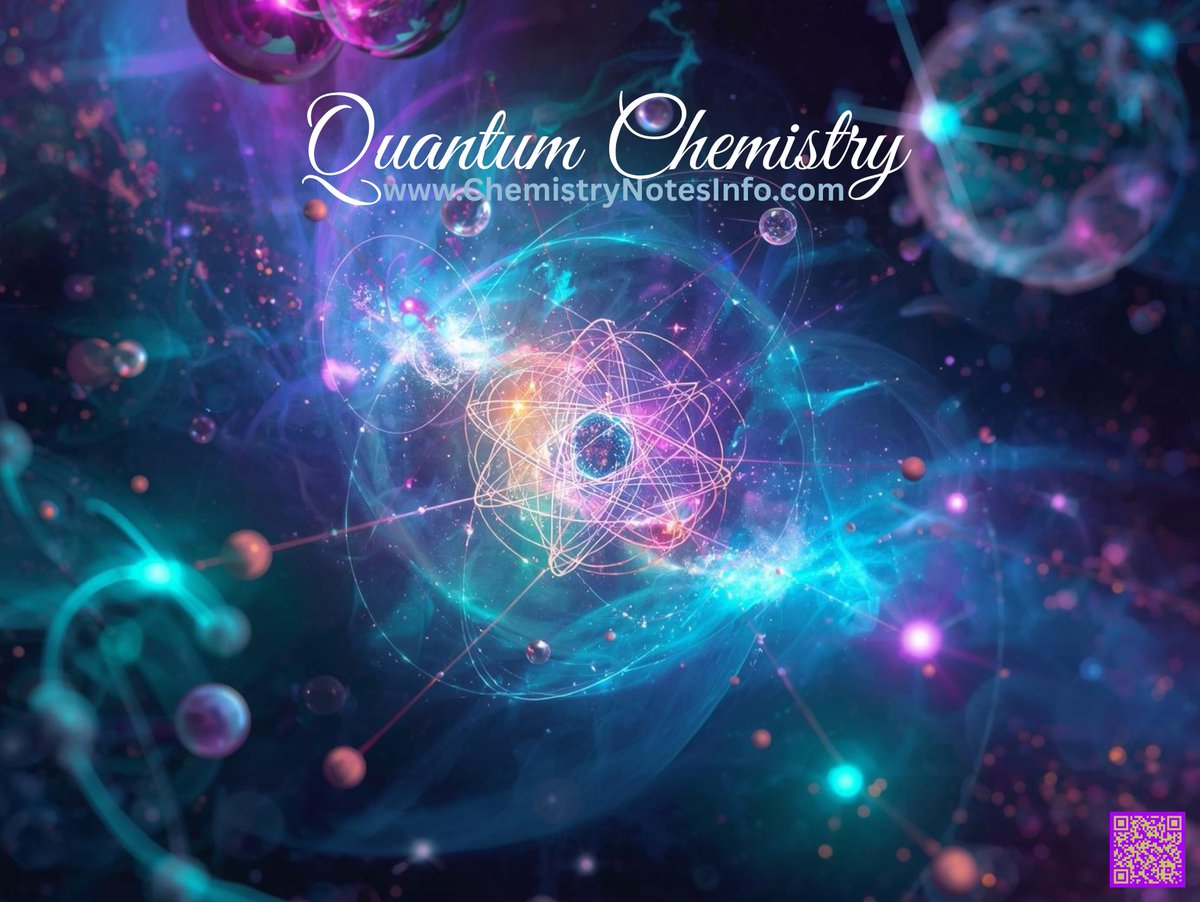 Quantum Chemistry
www.ChemistryNotesInfo.com