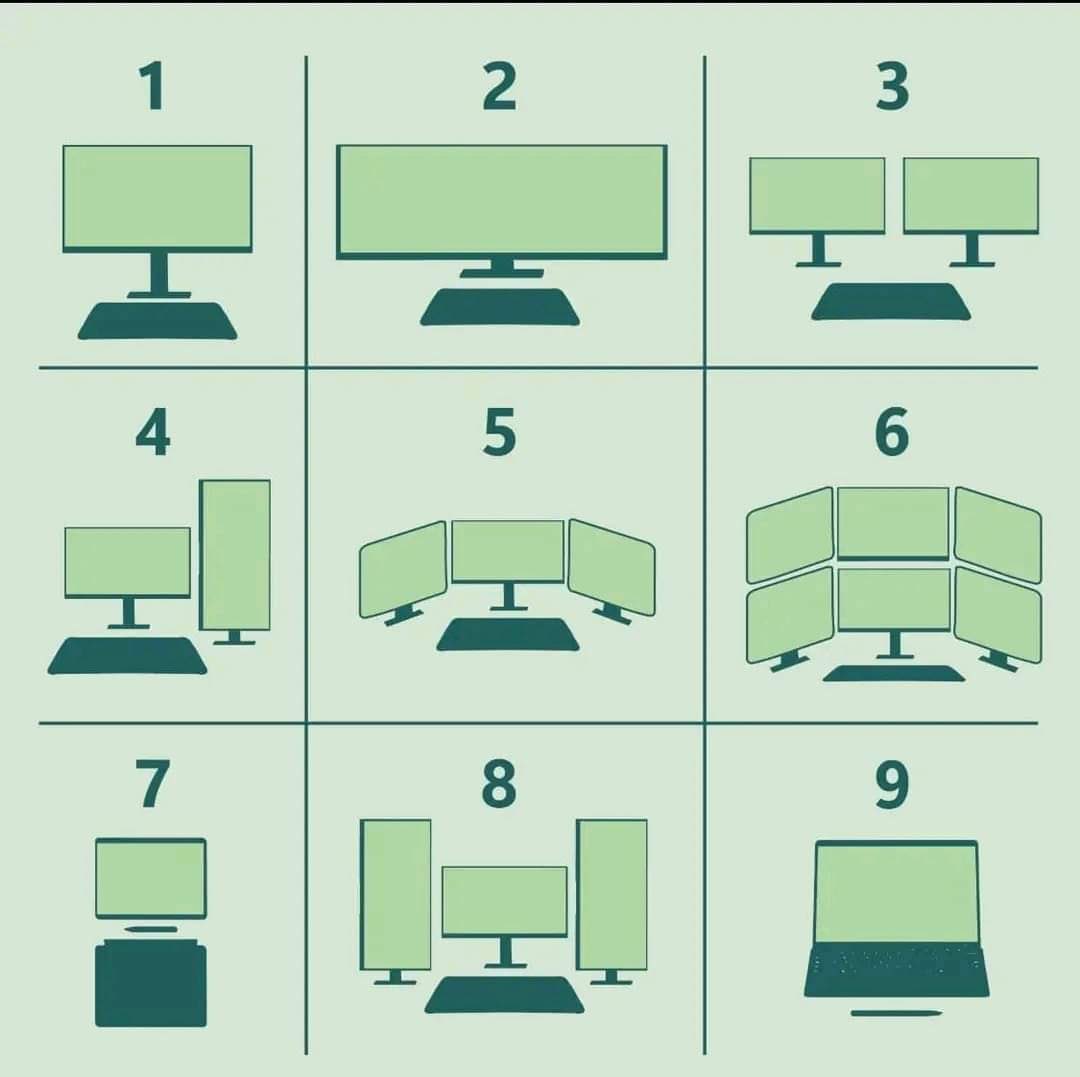 1

2

3

4

5

6

7

8

9