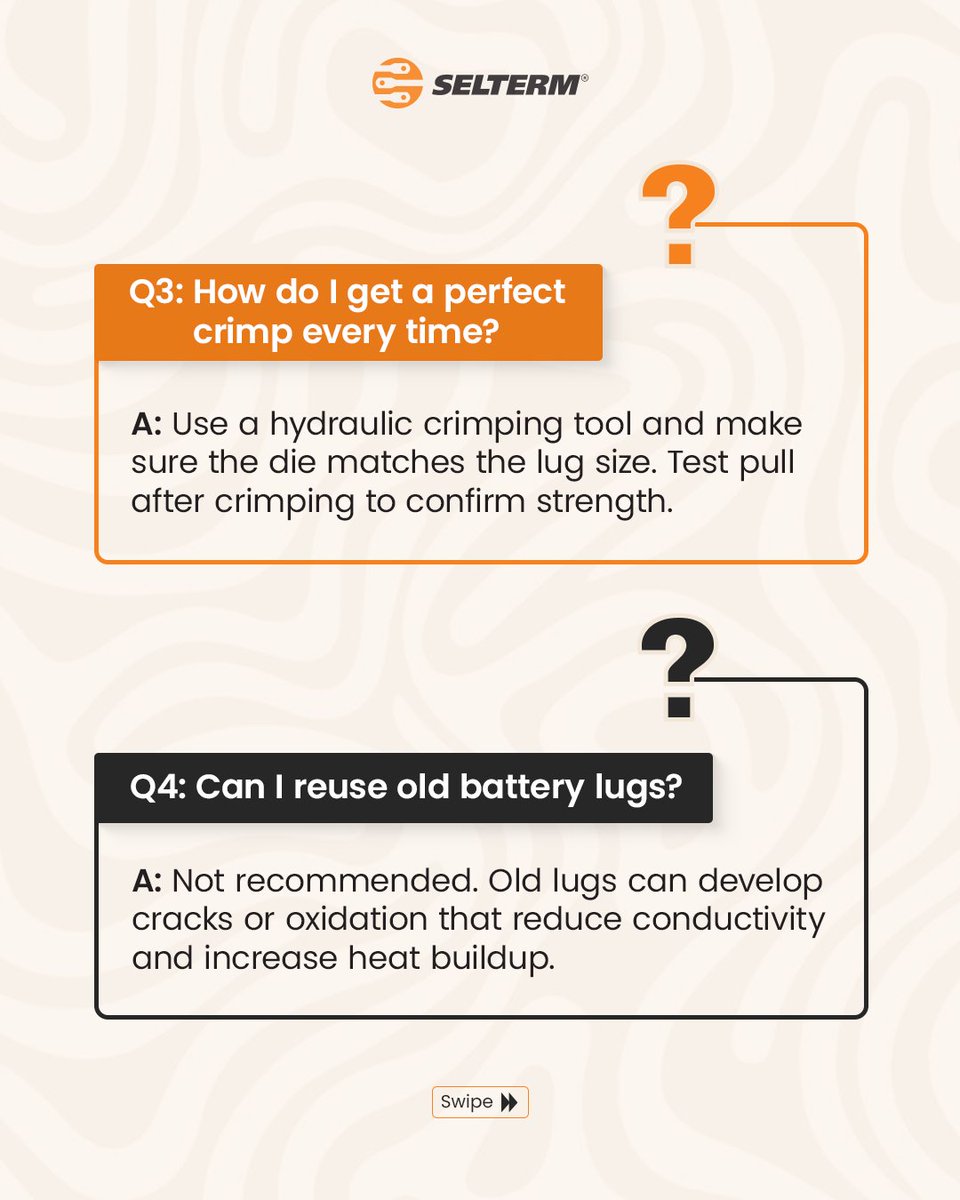 SELTERM®

?

Q3: How do I get a perfect crimp every time?

A: Use a hydraulic crimping tool and make sure the die matches the lug size. Test pull after crimping to confirm strength.

?

Q4: Can I reuse old battery lugs?

A: Not recommended. Old lugs can develop cracks or oxidation that reduce conductivity and increase heat buildup.

Swipe