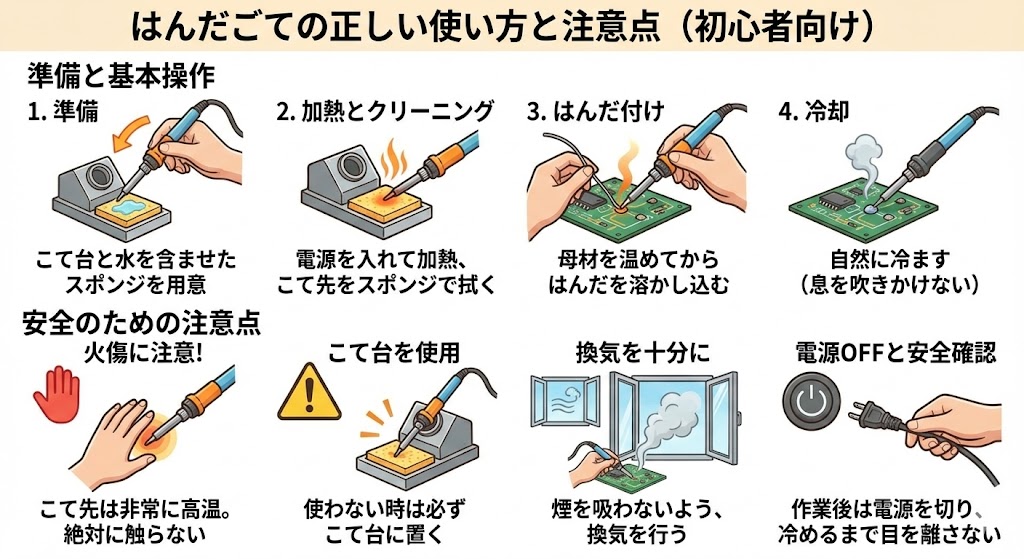 はんだごての正しい使い方と注意点（初心者向け）

準備と基本操作

1. 準備

こて台と水を含ませたスポンジを用意

2. 加熱とクリーニング

電源を入れて加熱、こて先をスポンジで拭く

3. はんだ付け

母材を温めてからはんだを溶かし込む

4. 冷却

自然に冷ます（息を吹きかけない）

安全のための注意点

火傷に注意!

こて先は非常に高温。絶対に触らない

こて台を使用

使わない時は必ずこて台に置く

換気を十分に

煙を吸わないよう、換気を行う

電源OFFと安全確認

作業後は電源を切り、冷めるまで目を離さない