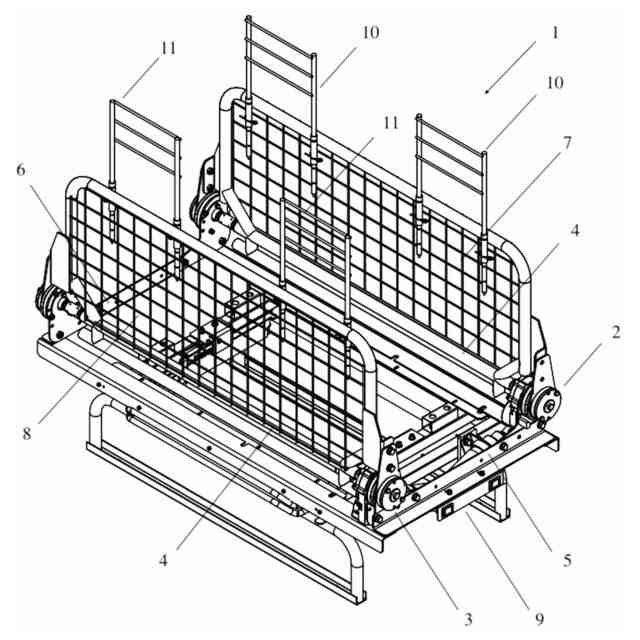 11
10
1
10
11
7
6
4
2
8
4
5
3
9