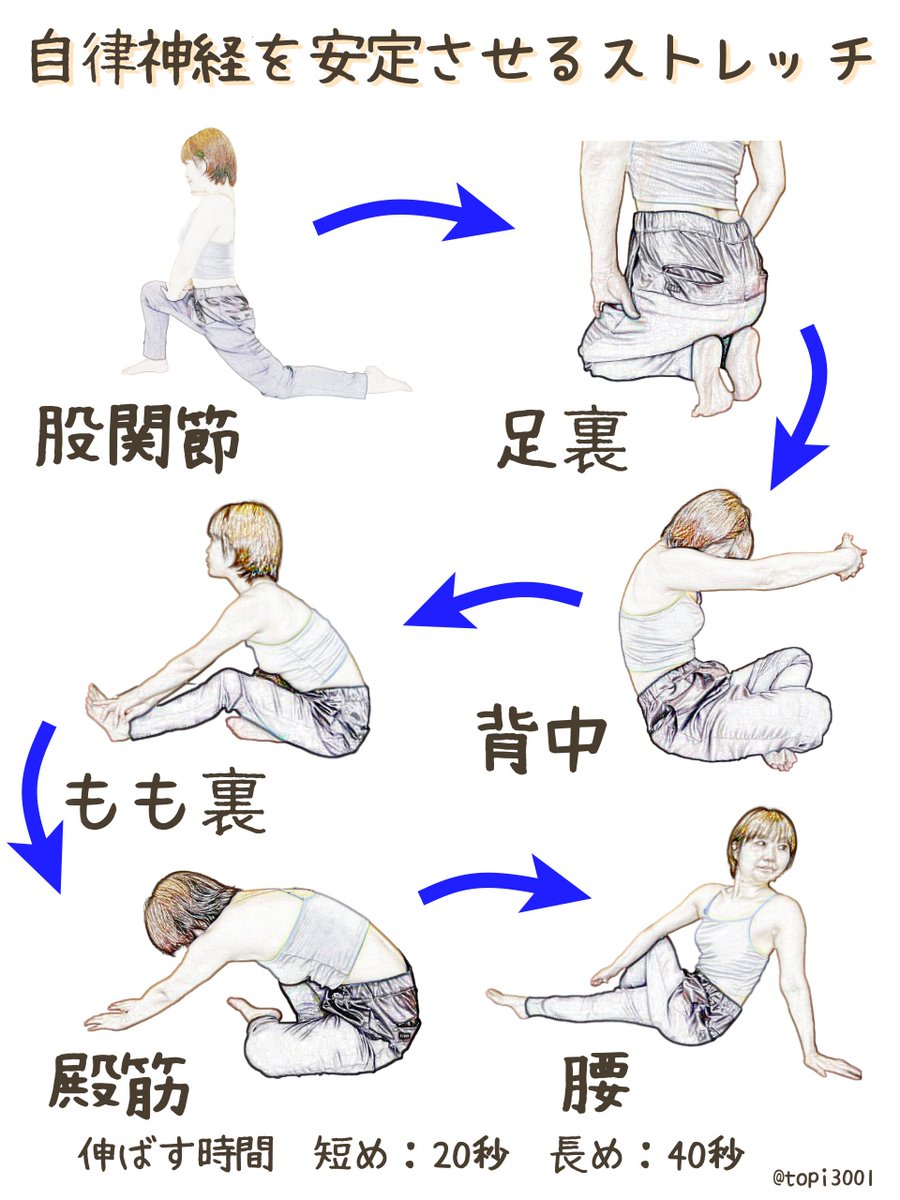 自律神経を安定させるストレッチ

股関節

足裏

背中

もも裏

殿筋

腰

伸ばす時間　短め：20秒　長め：40秒

@topi3001