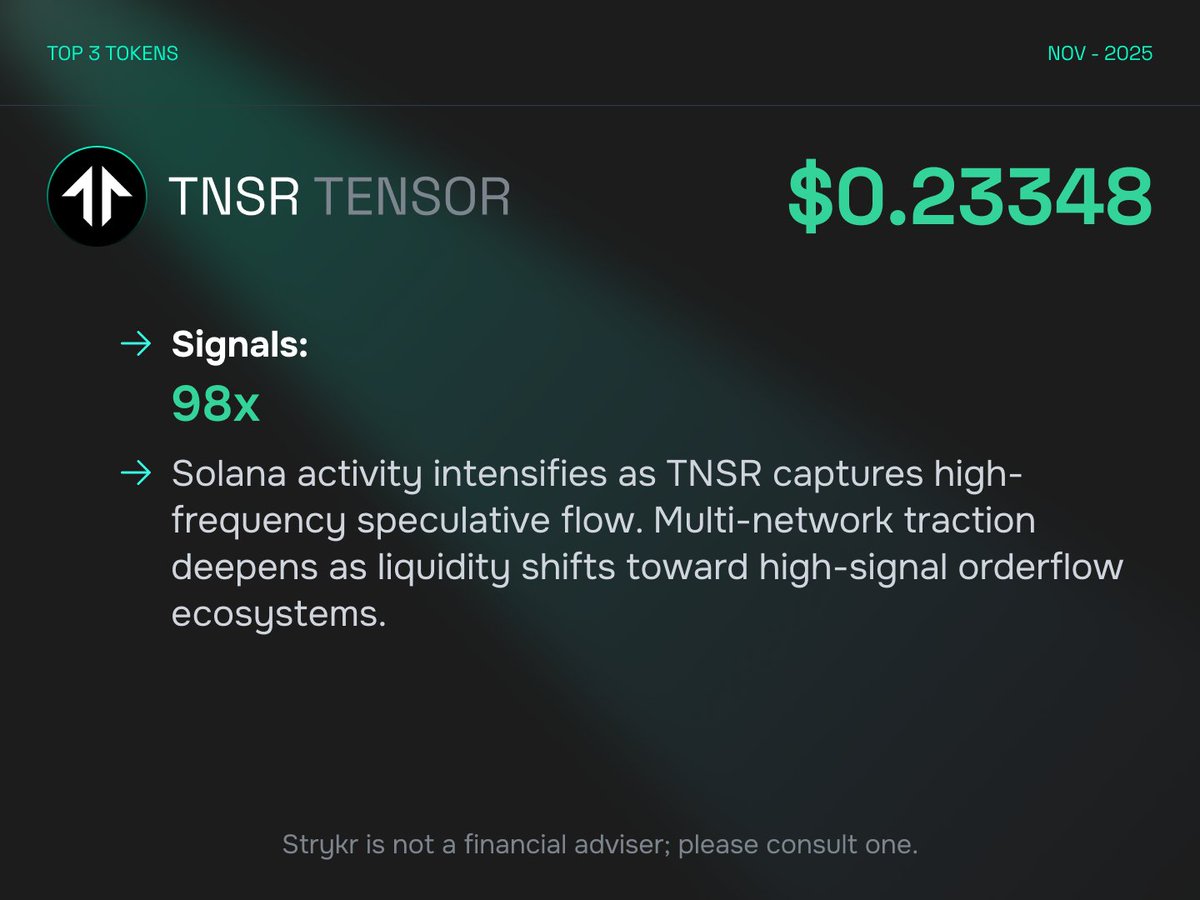 TOP 3 TOKENS

NOV - 2025

TNSR TENSOR

$0.23348

→ Signals:
98x

→ Solana activity intensifies as TNSR captures high-frequency speculative flow. Multi-network traction deepens as liquidity shifts toward high-signal orderflow ecosystems.

Strykr is not a financial adviser; please consult one.