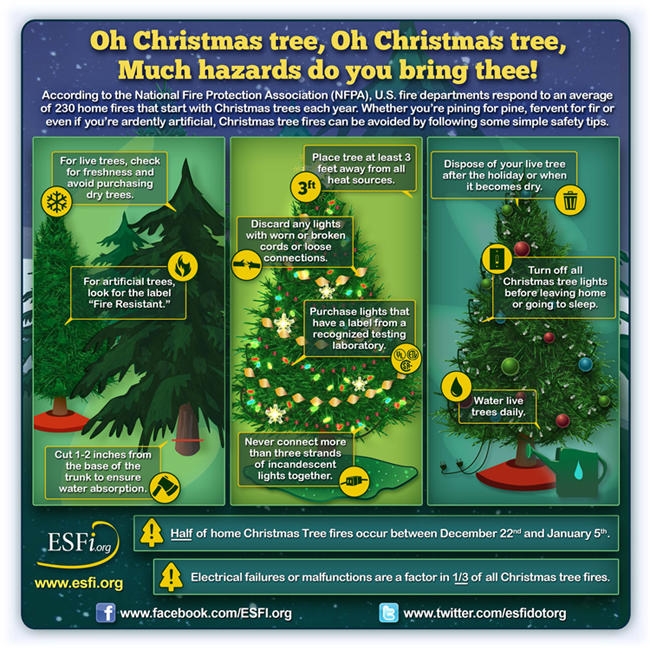 Oh Christmas tree, Oh Christmas tree, Much hazards do you bring thee!

According to the National Fire Protection Association (NFPA), U.S. fire departments respond to an average of 230 home fires that start with Christmas trees each year. Whether you're pining for pine, fervent for fir or even if you're ardently artificial, Christmas tree fires can be avoided by following some simple safety tips.

For live trees, check for freshness and avoid purchasing dry trees.

For artificial trees, look for the label "Fire Resistant."

Cut 1-2 inches from the base of the trunk to ensure water absorption.

Place tree at least 3 feet away from all heat sources.

3ft

Discard any lights with worn or broken cords or loose connections.

Purchase lights that have a label from a recognized testing laboratory.

Never connect more than three strands of incandescent lights together.

Dispose of your live tree after the holiday or when it becomes dry.

Turn off all Christmas tree lights before leaving home or going to sleep.

Water live trees daily.

ESFi.org

www.esfi.org

Half of home Christmas Tree fires occur between December 22$^{nd}$ and January 5$^{th}$.

Electrical failures or malfunctions are a factor in 1/3 of all Christmas tree fires.

www.facebook.com/ESFI.org

www.twitter.com/esfidotorg