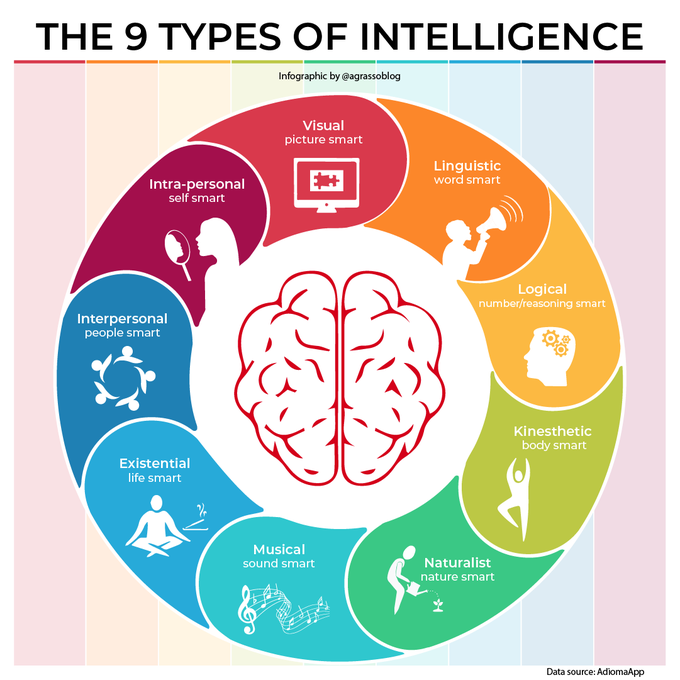 THE 9 TYPES OF INTELLIGENCE

Infographic by @agrassoblog

Visual
picture smart

Linguistic
word smart

Logical
number/reasoning smart

Kinesthetic
body smart

Naturalist
nature smart

Musical
sound smart

Existential
life smart

Interpersonal
people smart

Intra-personal
self smart

Data source: AdiomaApp