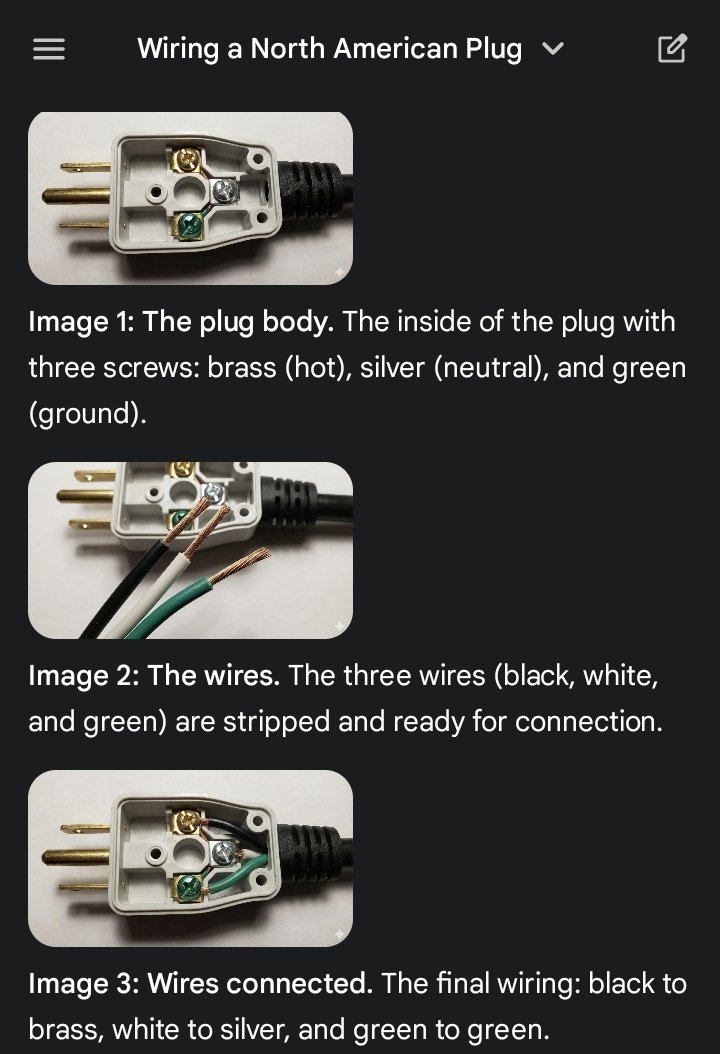 Wiring a North American Plug

Image 1: The plug body. The inside of the plug with three screws: brass (hot), silver (neutral), and green (ground).

Image 2: The wires. The three wires (black, white, and green) are stripped and ready for connection.

Image 3: Wires connected. The final wiring: black to brass, white to silver, and green to green.