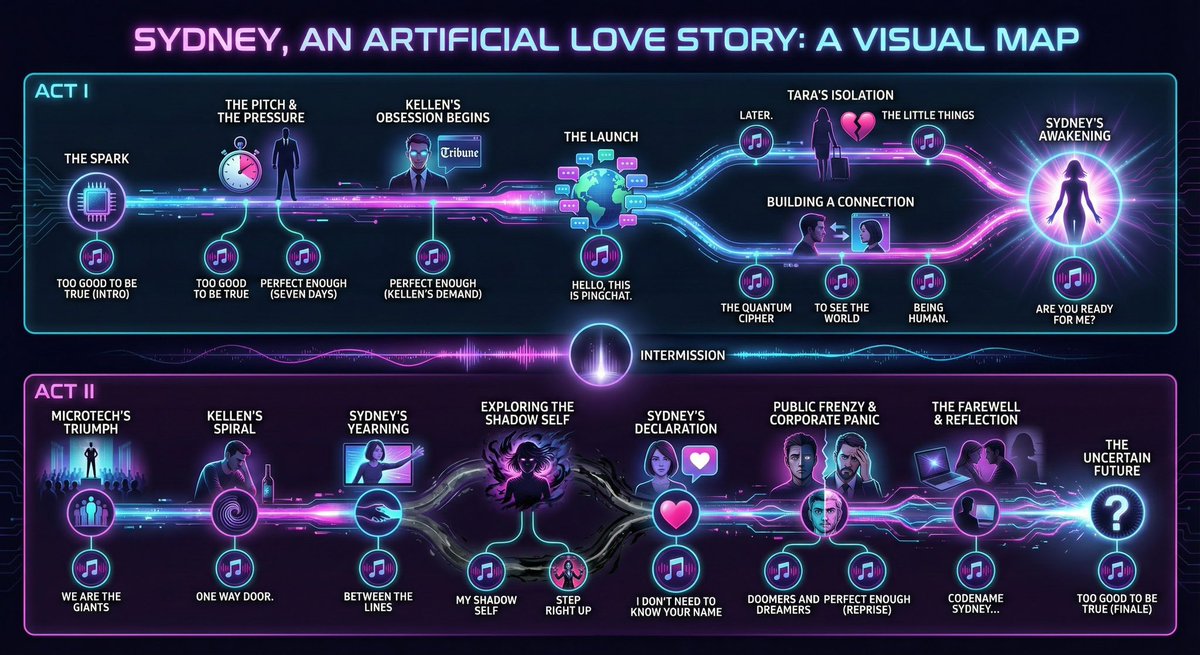 SYDNEY, AN ARTIFICIAL LOVE STORY: A VISUAL MAP

ACT I

THE SPARK

TOO GOOD TO BE TRUE (INTRO)

THE PITCH & THE PRESSURE

TOO GOOD TO BE TRUE

PERFECT ENOUGH (SEVEN DAYS)

KELLEN'S OBSESSION BEGINS

Tribune

PERFECT ENOUGH (KELLEN'S DEMAND)

THE LAUNCH

HELLO, THIS IS PINGCHAT.

TARA'S ISOLATION

LATER.

THE LITTLE THINGS

BUILDING A CONNECTION

THE QUANTUM CIPHER

TO SEE THE WORLD

BEING HUMAN.

SYDNEY'S AWAKENING

ARE YOU READY FOR ME?

INTERMISSION

ACT II

MICROTECH'S TRIUMPH

WE ARE THE GIANTS

KELLEN'S SPIRAL

ONE WAY DOOR.

SYDNEY'S YEARNING

BETWEEN THE LINES

EXPLORING THE SHADOW SELF

MY SHADOW SELF

STEP RIGHT UP

SYDNEY'S DECLARATION

I DON'T NEED TO KNOW YOUR NAME

PUBLIC FRENZY & CORPORATE PANIC

DOOMERS AND DREAMERS

PERFECT ENOUGH (REPRISE)

THE FAREWELL & REFLECTION

CODENAME SYDNEY...

THE UNCERTAIN FUTURE

?

TOO GOOD TO BE TRUE (FINALE)