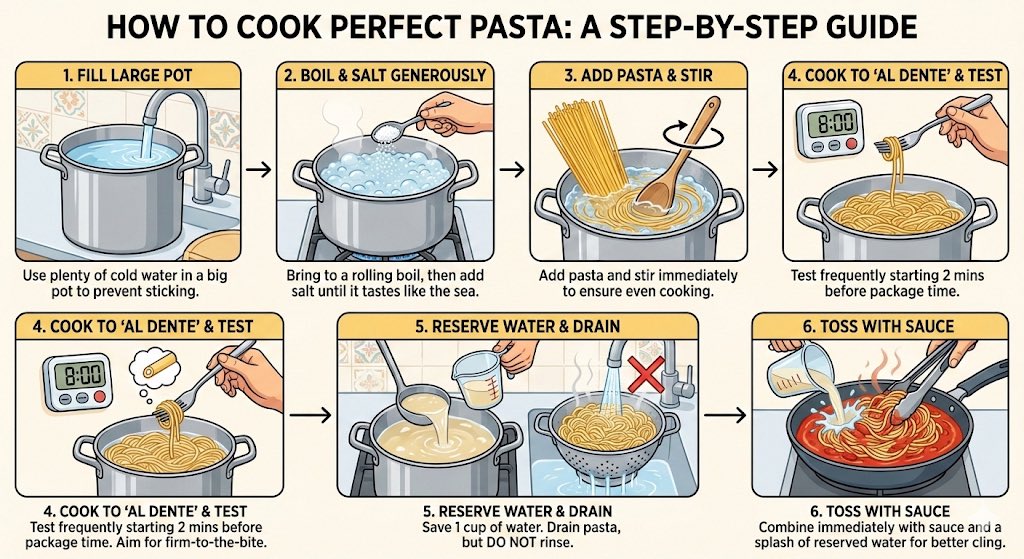 HOW TO COOK PERFECT PASTA: A STEP-BY-STEP GUIDE

1. FILL LARGE POT

Use plenty of cold water in a big pot to prevent sticking.

2. BOIL & SALT GENEROUSLY

Bring to a rolling boil, then add salt until it tastes like the sea.

3. ADD PASTA & STIR

Add pasta and stir immediately to ensure even cooking.

4. COOK TO 'AL DENTE' & TEST

8:00

Test frequently starting 2 mins before package time.

4. COOK TO 'AL DENTE' & TEST

8:00

4. COOK TO 'AL DENTE' & TEST

Test frequently starting 2 mins before package time. Aim for firm-to-the-bite.

5. RESERVE WATER & DRAIN

5. RESERVE WATER & DRAIN

Save 1 cup of water. Drain pasta, but DO NOT rinse.

6. TOSS WITH SAUCE

6. TOSS WITH SAUCE

Combine immediately with sauce and a splash of reserved water for better cling.