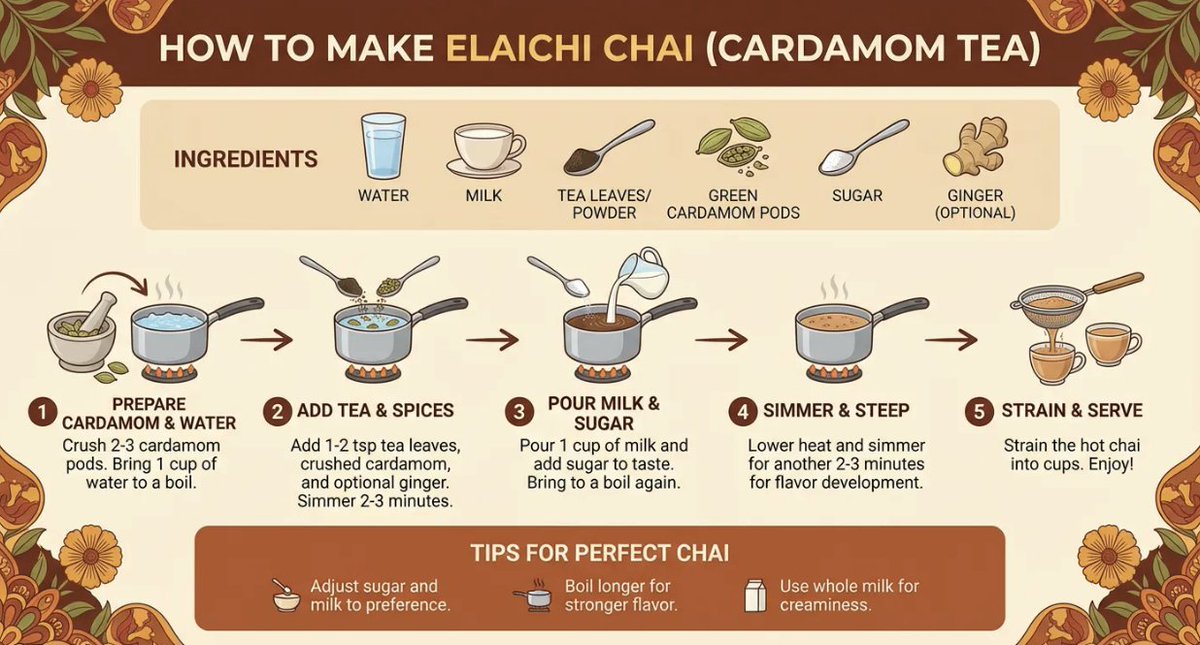 HOW TO MAKE ELAICHI CHAI (CARDAMOM TEA)

INGREDIENTS

WATER

MILK

TEA LEAVES/ POWDER

GREEN CARDAMOM PODS

SUGAR

GINGER (OPTIONAL)

1 PREPARE CARDAMOM & WATER
Crush 2-3 cardamom pods. Bring 1 cup of water to a boil.

2 ADD TEA & SPICES
Add 1-2 tsp tea leaves, crushed cardamom, and optional ginger. Simmer 2-3 minutes.

3 POUR MILK & SUGAR
Pour 1 cup of milk and add sugar to taste. Bring to a boil again.

4 SIMMER & STEEP
Lower heat and simmer for another 2-3 minutes for flavor development.

5 STRAIN & SERVE
Strain the hot chai into cups. Enjoy!

TIPS FOR PERFECT CHAI

Adjust sugar and milk to preference.

Boil longer for stronger flavor.

Use whole milk for creaminess.