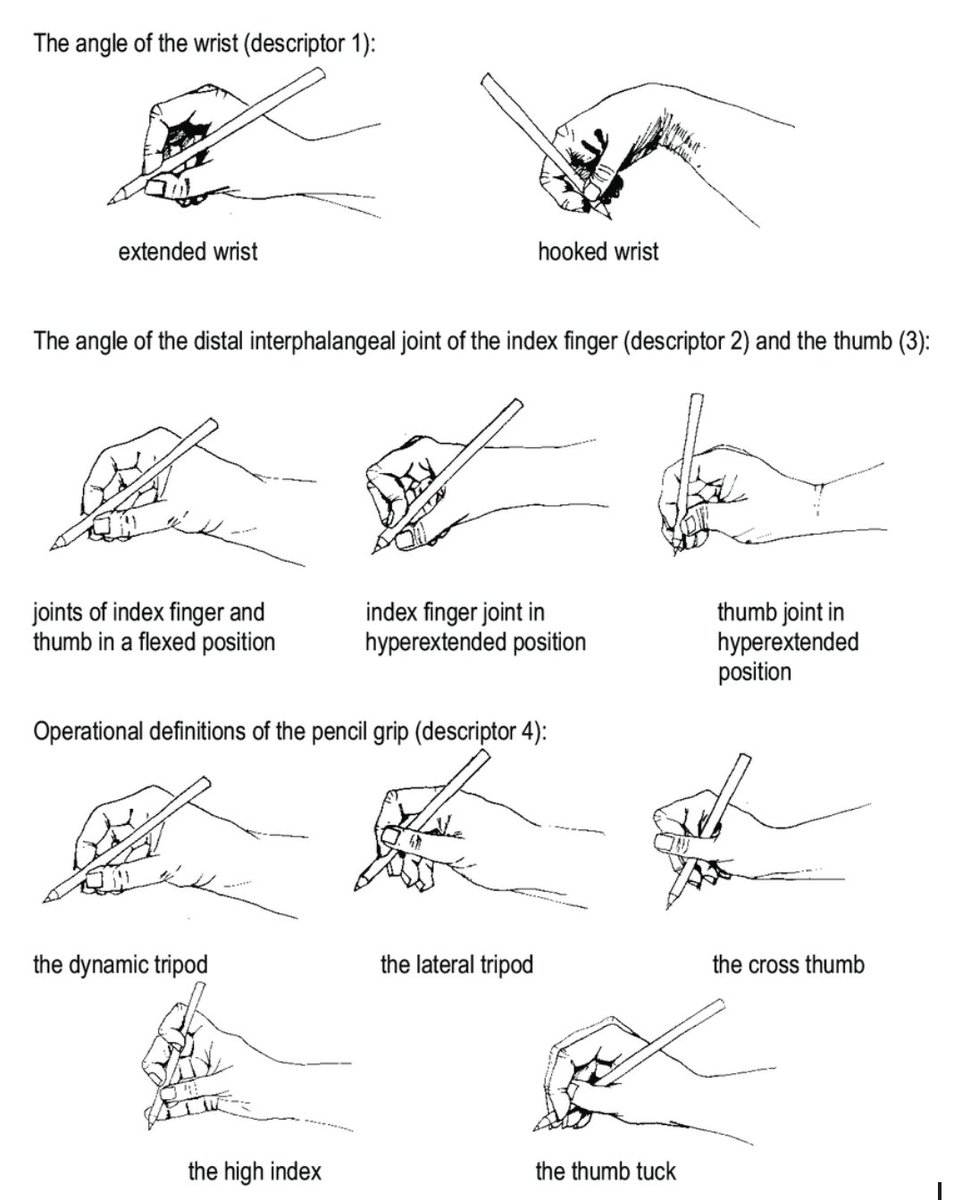 The angle of the wrist (descriptor 1):

extended wrist

hooked wrist

The angle of the distal interphalangeal joint of the index finger (descriptor 2) and the thumb (3):

joints of index finger and thumb in a flexed position

index finger joint in hyperextended position

thumb joint in hyperextended position

Operational definitions of the pencil grip (descriptor 4):

the dynamic tripod

the lateral tripod

the cross thumb

the high index

the thumb tuck