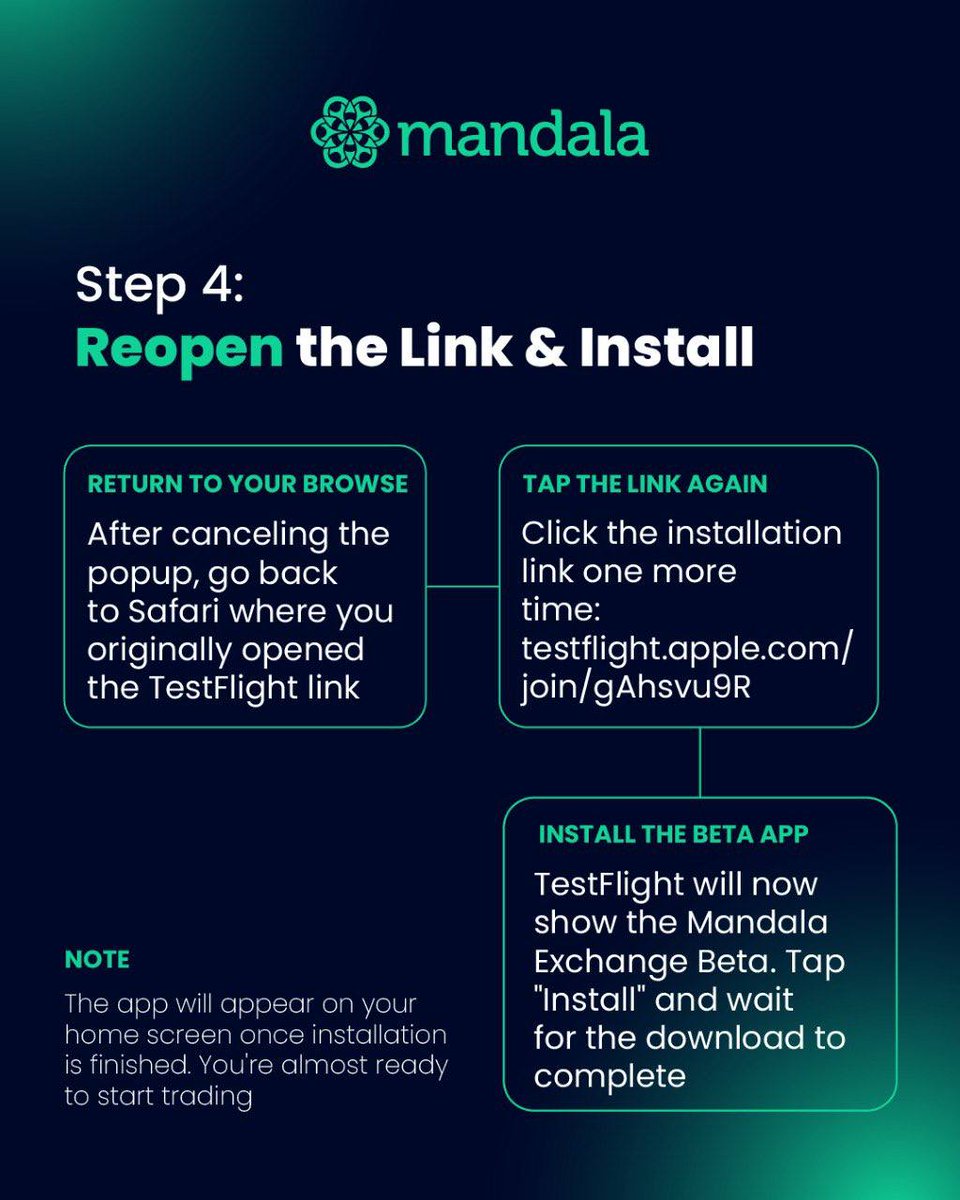 mandala

Step 4:
Reopen the Link & Install

RETURN TO YOUR BROWSE

After canceling the popup, go back to Safari where you originally opened the TestFlight link

TAP THE LINK AGAIN

Click the installation link one more time: testflight.apple.com/join/gAhsvu9R

INSTALL THE BETA APP

TestFlight will now show the Mandala Exchange Beta. Tap "Install" and wait for the download to complete

NOTE

The app will appear on your home screen once installation is finished. You're almost ready to start trading