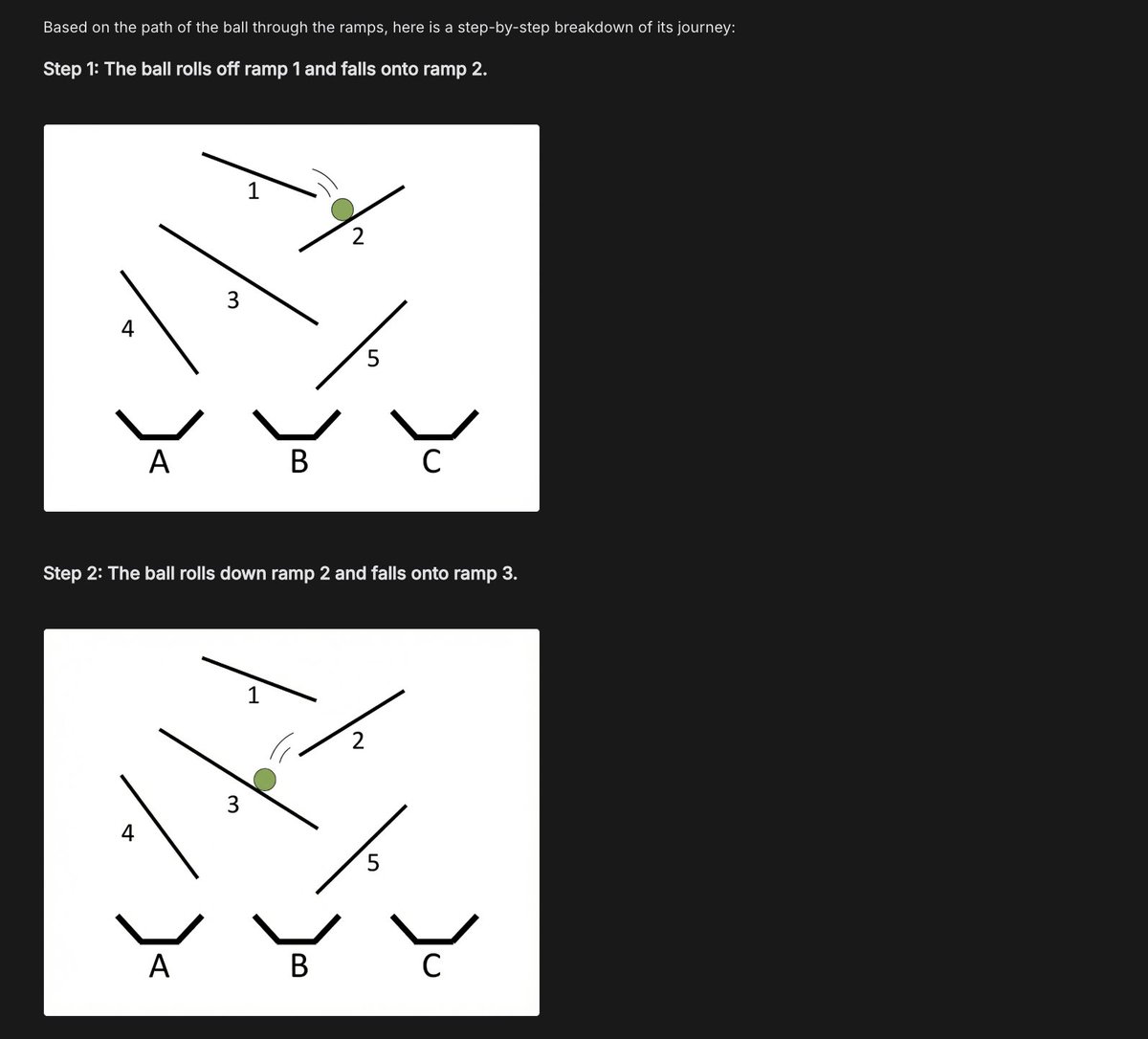 Based on the path of the ball through the ramps, here is a step-by-step breakdown of its journey:

Step 1: The ball rolls off ramp 1 and falls onto ramp 2.

1
2
3
4
5
A
B
C

Step 2: The ball rolls down ramp 2 and falls onto ramp 3.

1
2
3
4
5
A
B
C