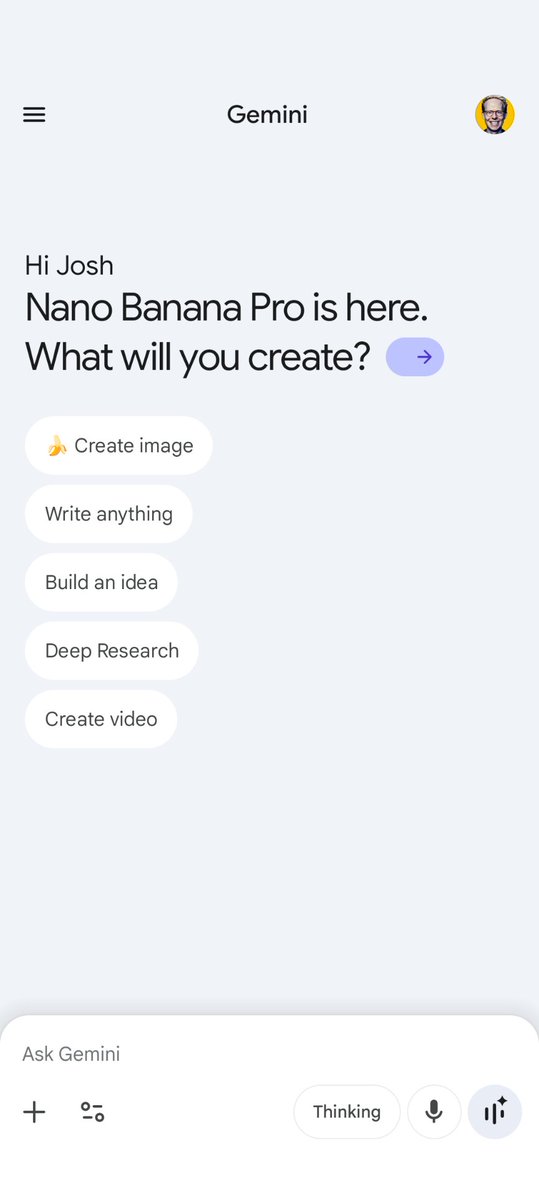 Gemini

Hi Josh
Nano Banana Pro is here. What will you create?

🍌 Create image

Write anything

Build an idea

Deep Research

Create video

Ask Gemini

Thinking