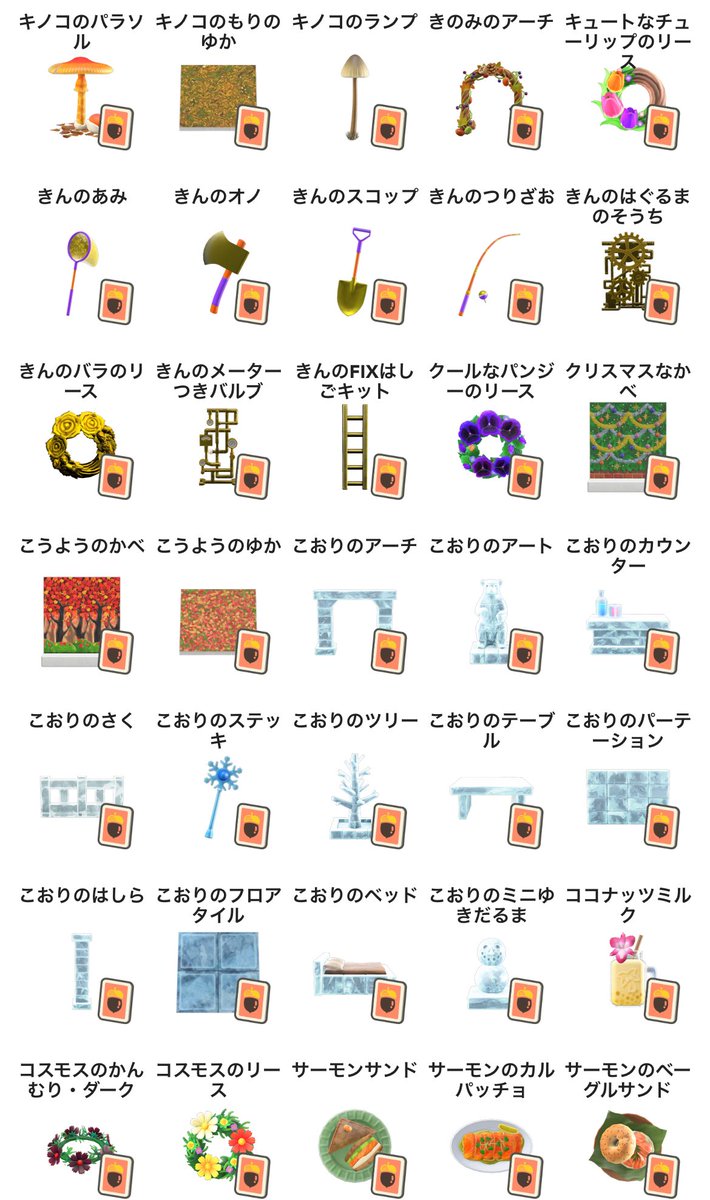 キノコのパラソル
キノコのもりのゆか
キノコのランプ
きのみのアーチ
キュートなチューリップのリース

きんのあみ
きんのオノ
きんのスコップ
きんのつりざお
きんのはぐるまのそうち

きんのバラのリース
きんのメーターつきバルブ
きんのFIXはしごキット
クールなパンジーのリース
クリスマスなかべ

こうようのかべ
こうようのゆか
こおりのアーチ
こおりのアート
こおりのカウンター

こおりのさく
こおりのステッキ
こおりのツリー
こおりのテーブル
こおりのパーテーション

こおりのはしら
こおりのフロアタイル
こおりのベッド
こおりのミニゆきだるま
ココナッツミルク

コスモスのかんむり・ダーク
コスモスのリース
サーモンサンド
サーモンのカルパッチョ
サーモンのベーグルサンド