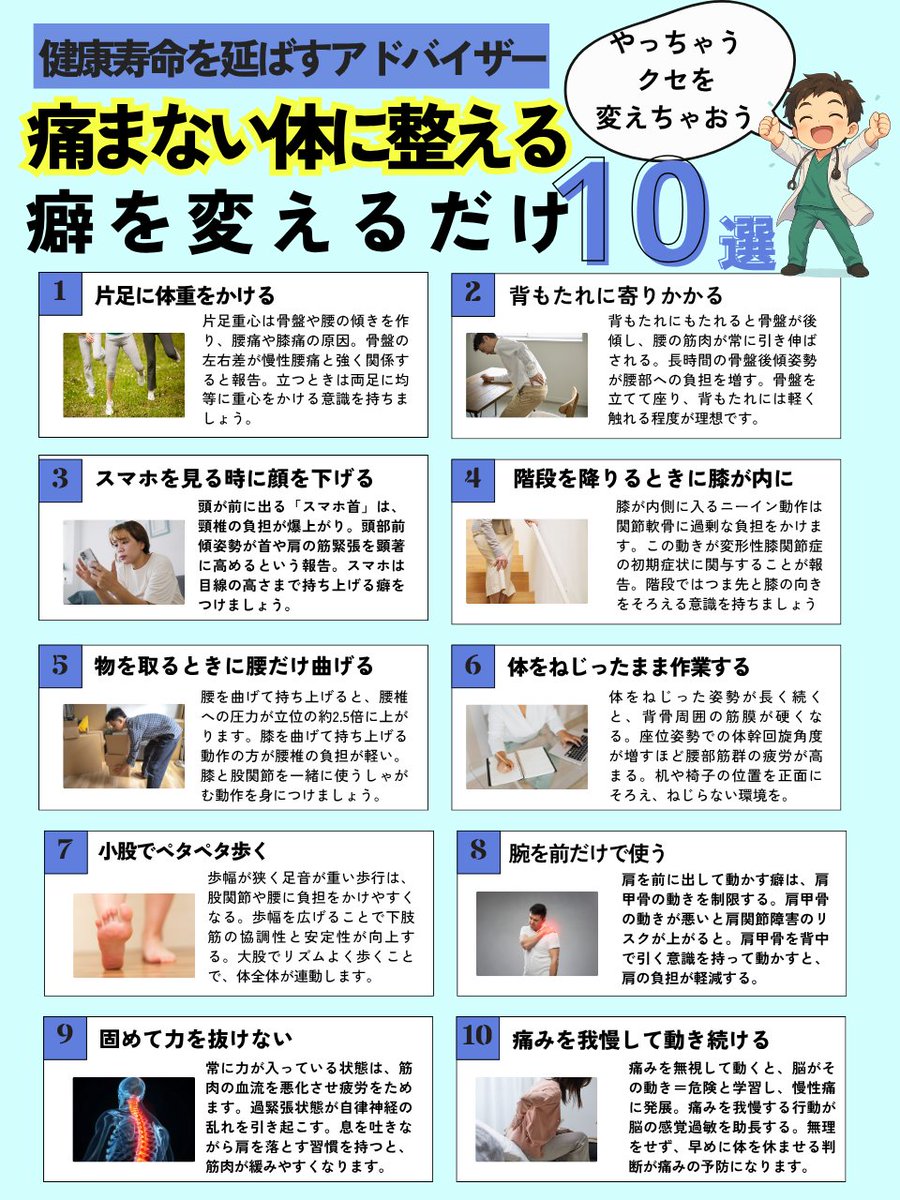 健康寿命を延ばすアドバイザー

やっちゃうクセを変えちゃおう

痛まない体に整える
癖を変えるだけ10選

1 片足に体重をかける
片足重心は骨盤や腰の傾きを作り、腰痛や膝痛の原因。骨盤の左右差が慢性腰痛と強く関係すると報告。立つときは両足に均等に重心をかける意識を持ちましょう。

2 背もたれに寄りかかる
背もたれにもたれると骨盤が後傾し、腰の筋肉が常に引き伸ばされる。長時間の骨盤後傾姿勢が腰部への負担を増す。骨盤を立てて座り、背もたれには軽く触れる程度が理想です。

3 スマホを見る時に顔を下げる
頭が前に出る「スマホ首」は、頸椎の負担が爆上がり。頭部前傾姿勢が首や肩の筋緊張を顕著に高めるという報告。スマホは目線の高さまで持ち上げる癖をつけましょう。

4 階段を降りるときに膝が内に
膝が内側に入るニーイン動作は関節軟骨に過剰な負担をかけます。この動きが変形性膝関節症の初期症状に関与することが報告。階段ではつま先と膝の向きをそろえる意識を持ちましょう

5 物を取るときに腰だけ曲げる
腰を曲げて持ち上げると、腰椎への圧力が立位の約2.5倍に上がります。膝を曲げて持ち上げる動作の方が腰椎の負担が軽い。膝と股関節を一緒に使うしゃがむ動作を身につけましょう。

6 体をねじったまま作業する
体をねじった姿勢が長く続くと、背骨周囲の筋膜が硬くなる。座位姿勢での体幹回旋角度が増すほど腰部筋群の疲労が高まる。机や椅子の位置を正面にそろえ、ねじらない環境を。

7 小股でペタペタ歩く
歩幅が狭く足音が重い歩行は、股関節や腰に負担をかけやすくなる。歩幅を広げることで下肢筋の協調性と安定性が向上する。大股でリズムよく歩くことで、体全体が連動します。

8 腕を前だけで使う
肩を前に出して動かす癖は、肩甲骨の動きを制限する。肩甲骨の動きが悪いと肩関節障害のリスクが上がると。肩甲骨を背中で引く意識を持って動かすと、肩の負担が軽減する。

9 固めて力を抜けない
常に力が入っている状態は、筋肉の血流を悪化させ疲労をためます。過緊張状態が自律神経の乱れを引き起こす。息を吐きながら肩を落とす習慣を持つと、筋肉が緩みやすくなります。

10 痛みを我慢して動き続ける
痛みを無視して動くと、脳がその動き＝危険と学習し、慢性痛に発展。痛みを我慢する行動が脳の感覚過敏を助長する。無理をせず、早めに体を休ませる判断が痛みの予防になります。