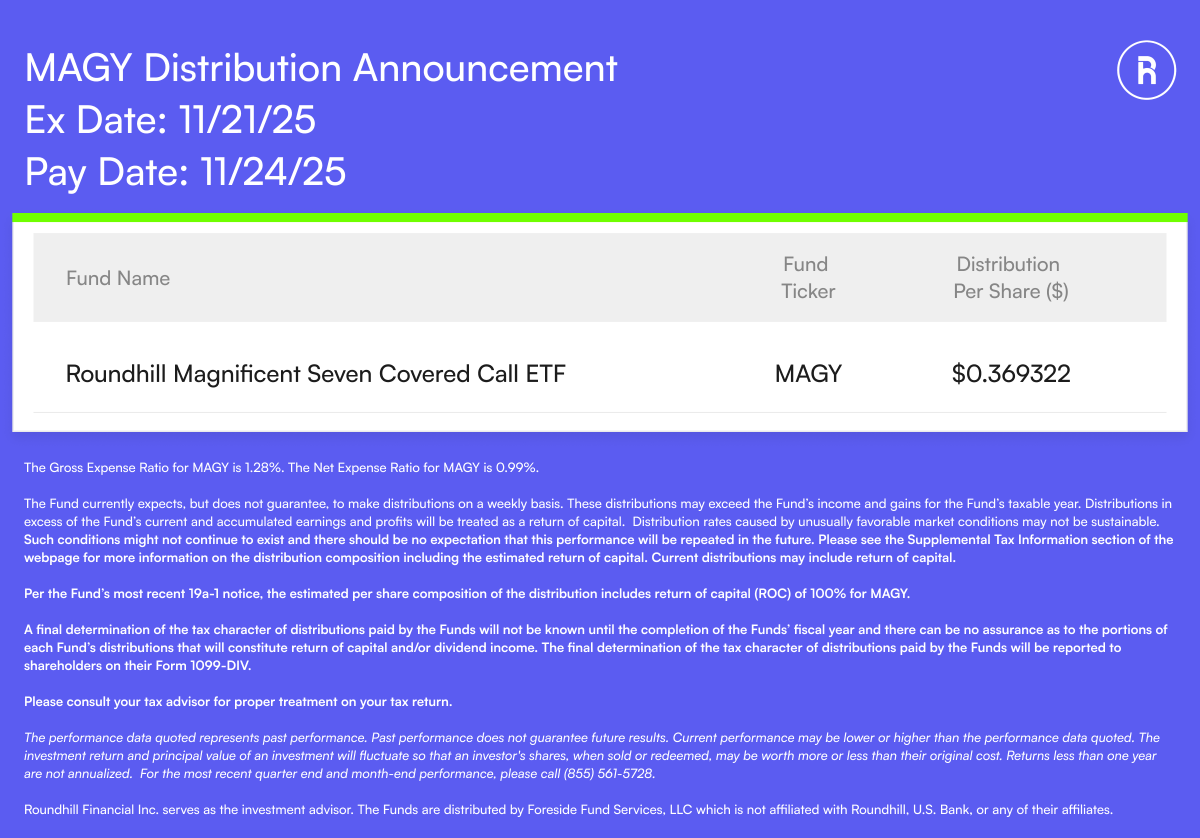 MAGY Distribution Announcement
Ex Date: 11/21/25
Pay Date: 11/24/25

| Fund Name | Fund Ticker | Distribution Per Share ($) |
|---|---|---|
| Roundhill Magnificent Seven Covered Call ETF | MAGY | $0.369322 |

The Gross Expense Ratio for MAGY is 1.28%. The Net Expense Ratio for MAGY is 0.99%.

The Fund currently expects, but does not guarantee, to make distributions on a weekly basis. These distributions may exceed the Fund's income and gains for the Fund's taxable year. Distributions in excess of the Fund's current and accumulated earnings and profits will be treated as a return of capital. Distribution rates caused by unusually favorable market conditions may not be sustainable. Such conditions might not continue to exist and there should be no expectation that this performance will be repeated in the future. Please see the Supplemental Tax Information section of the webpage for more information on the distribution composition including the estimated return of capital. Current distributions may include return of capital.

Per the Fund's most recent 19a-1 notice, the estimated per share composition of the distribution includes return of capital (ROC) of 100% for MAGY.

A final determination of the tax character of distributions paid by the Funds will not be known until the completion of the Funds' fiscal year and there can be no assurance as to the portions of each Fund's distributions that will constitute return of capital and/or dividend income. The final determination of the tax character of distributions paid by the Funds will be reported to shareholders on their Form 1099-DIV.

Please consult your tax advisor for proper treatment on your tax return.

The performance data quoted represents past performance. Past performance does not guarantee future results. Current performance may be lower or higher than the performance data quoted. The investment return and principal value of an investment will fluctuate so that an investor's shares, when sold or redeemed, may be worth more or less than their original cost. Returns less than one year are not annualized. For the most recent quarter end and month-end performance, please call (855) 561-5728.

Roundhill Financial Inc. serves as the investment advisor. The Funds are distributed by Foreside Fund Services, LLC which is not affiliated with Roundhill, U.S. Bank, or any of their affiliates.