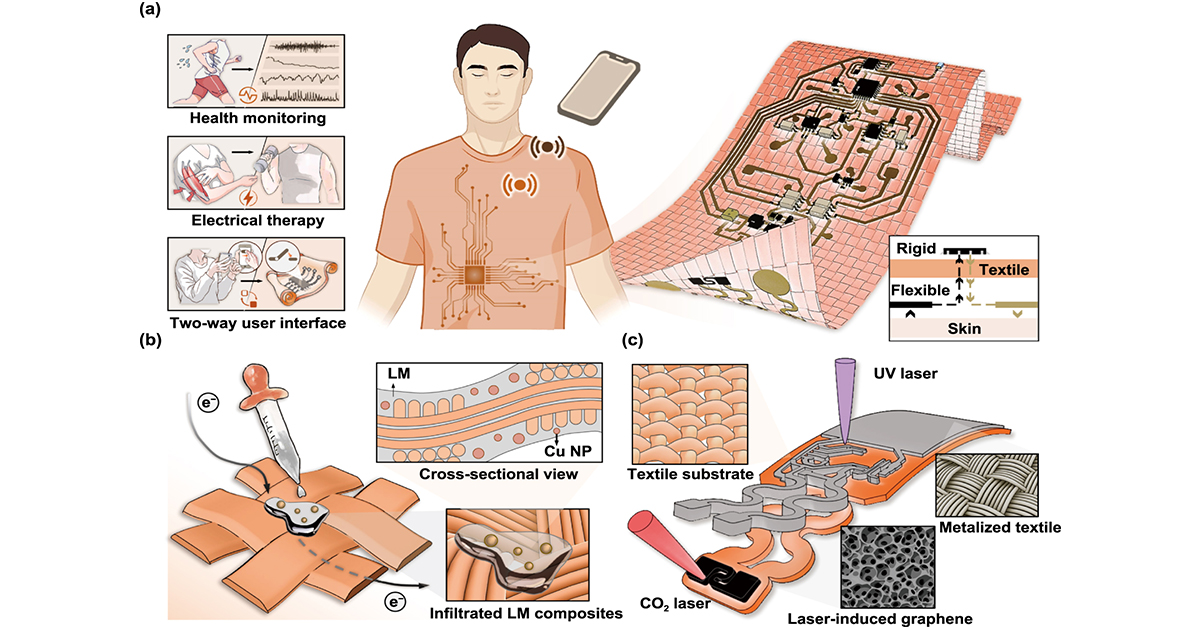 (a)

Health monitoring

Electrical therapy

Two-way user interface

Rigid

Textile

Flexible

Skin

(b)

$e^-$

LM

Cu NP

Cross-sectional view

$e^-$

Infiltrated LM composites

(c)

UV laser

Textile substrate

Metalized textile

$CO_2$ laser

Laser-induced graphene