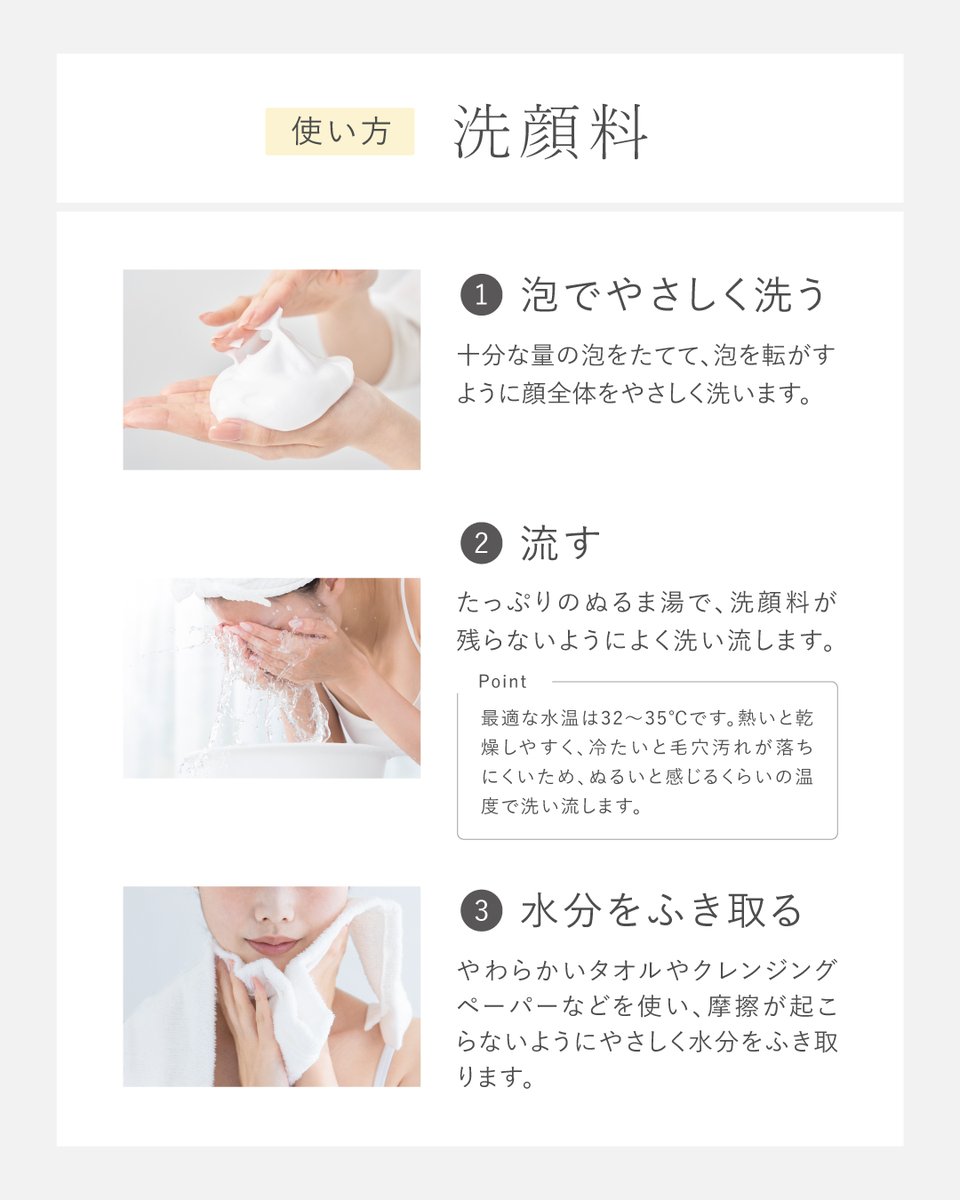 使い方 洗顔料

1 泡でやさしく洗う

十分な量の泡をたてて、泡を転がすように顔全体をやさしく洗います。

2 流す

たっぷりのぬるま湯で、洗顔料が残らないようによく洗い流します。

Point

最適な水温は32～35℃です。熱いと乾燥しやすく、冷たいと毛穴汚れが落ちにくいため、ぬるいと感じるくらいの温度で洗い流します。

3 水分をふき取る

やわらかいタオルやクレンジングペーパーなどを使い、摩擦が起こらないようにやさしく水分をふき取ります。