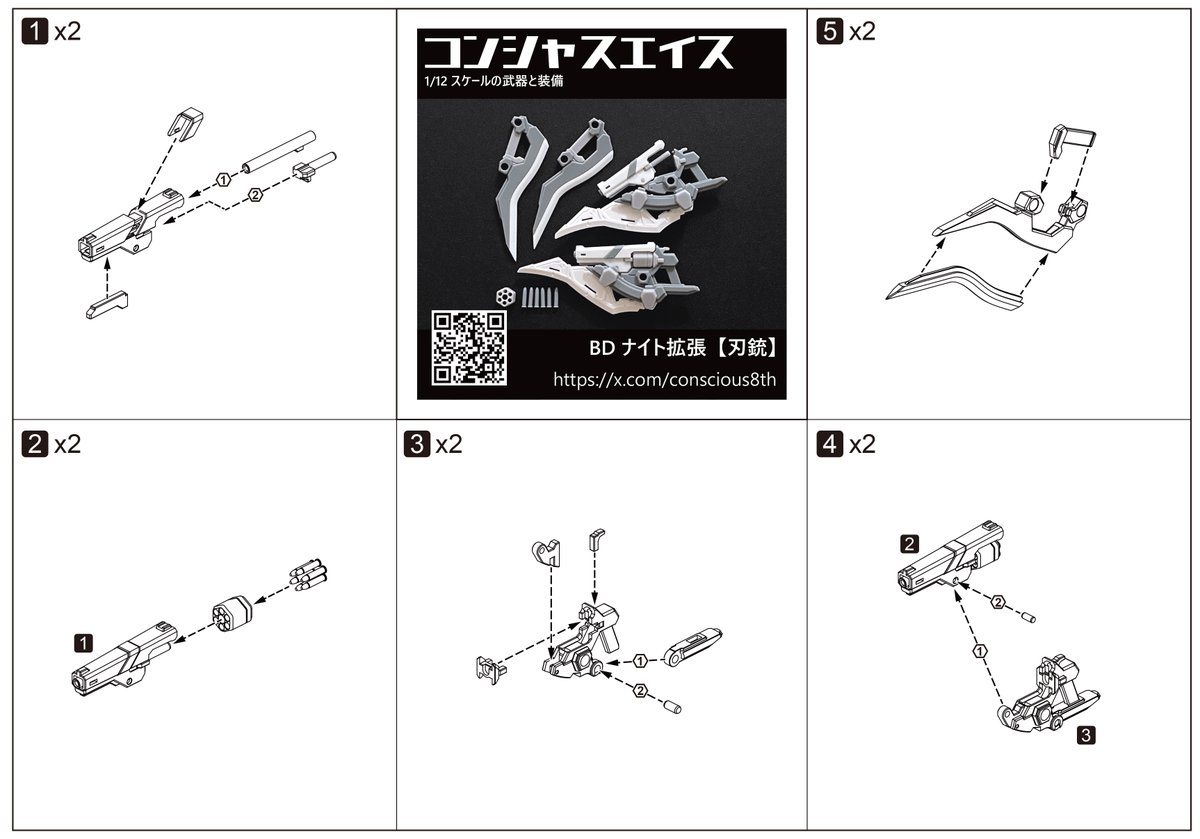 1 x2

①

②

コンシャスエイス

1/12 スケールの武器と装備

BD ナイト拡張【刃銃】

https://x.com/conscious8th

5 x2

2 x2

1

3 x2

①

②

4 x2

2

②

①

3