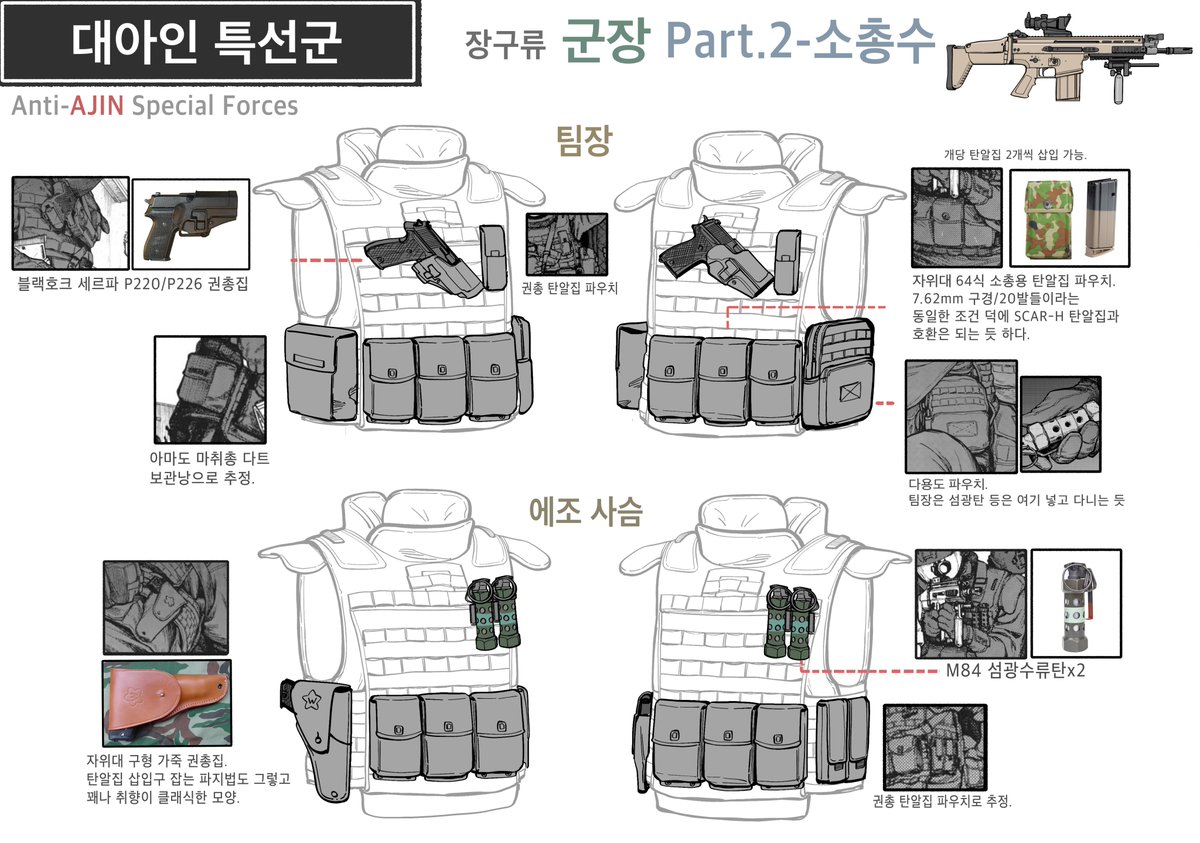 대아인 특선군

Anti-AJIN Special Forces

장구류 군장 Part.2-소총수

팀장

블랙호크 세르파 P220/P226 권총집

권총 탄알집 파우치

아마도 마취총 다트 보관낭으로 추정.

개당 탄알집 2개씩 삽입 가능.

자위대 64식 소총용 탄알집 파우치. 7.62mm 구경/20발들이라는 동일한 조건 덕에 SCAR-H 탄알집과 호환은 되는 듯 하다.

다용도 파우치. 팀장은 섬광탄 등은 여기 넣고 다니는 듯

에조 사슴

자위대 구형 가죽 권총집. 탄알집 삽입구 잡는 파지법도 그렇고 꽤나 취향이 클래식한 모양.

M84 섬광수류탄x2

권총 탄알집 파우치로 추정.