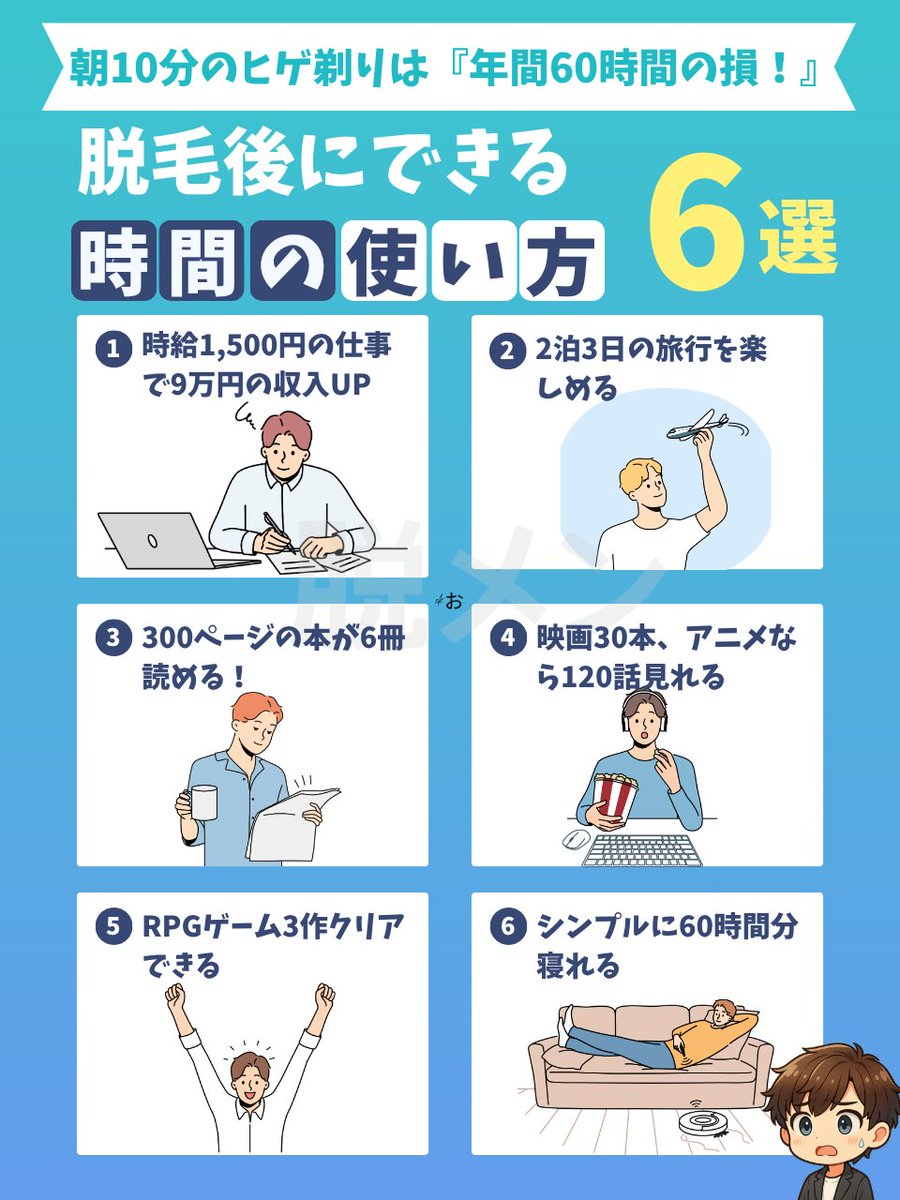 朝10分のヒゲ剃りは『年間60時間の損！』

脱毛後にできる
時間の使い方 6選

1 時給1,500円の仕事で9万円の収入UP

2 2泊3日の旅行を楽しめる

脱メン

#お

3 300ページの本が6冊読める！

4 映画30本、アニメなら120話見れる

5 RPGゲーム3作クリアできる

6 シンプルに60時間分寝れる