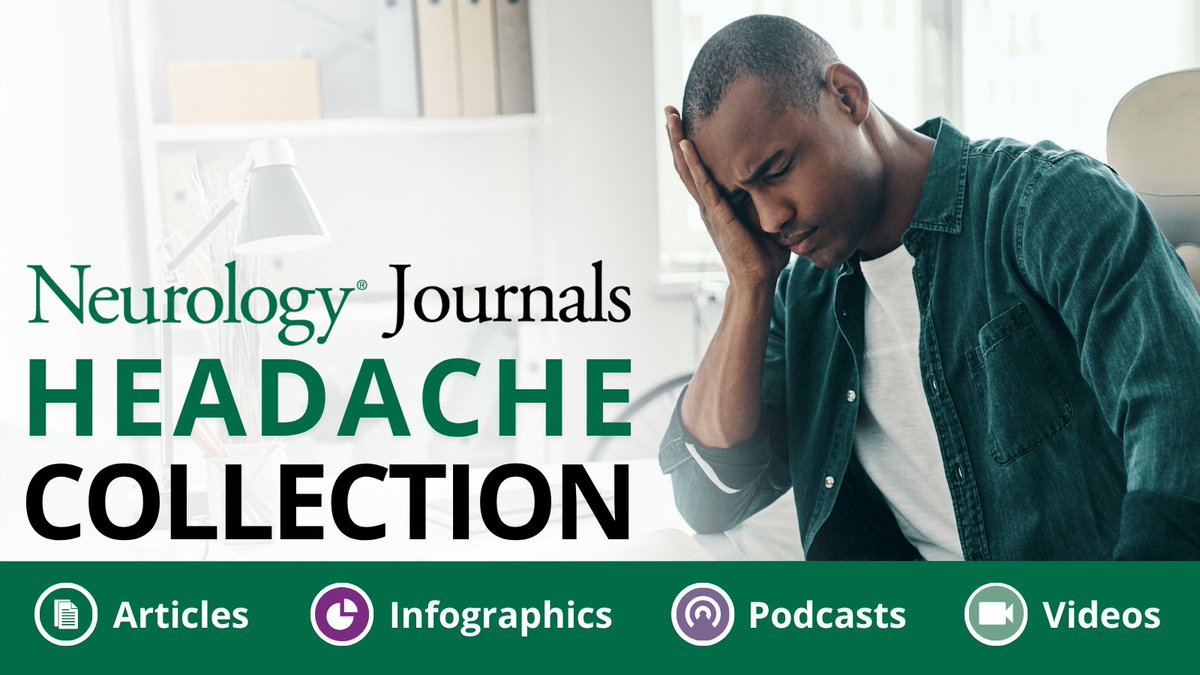 Neurology® Journals
HEADACHE
COLLECTION

Articles Infographics Podcasts Videos