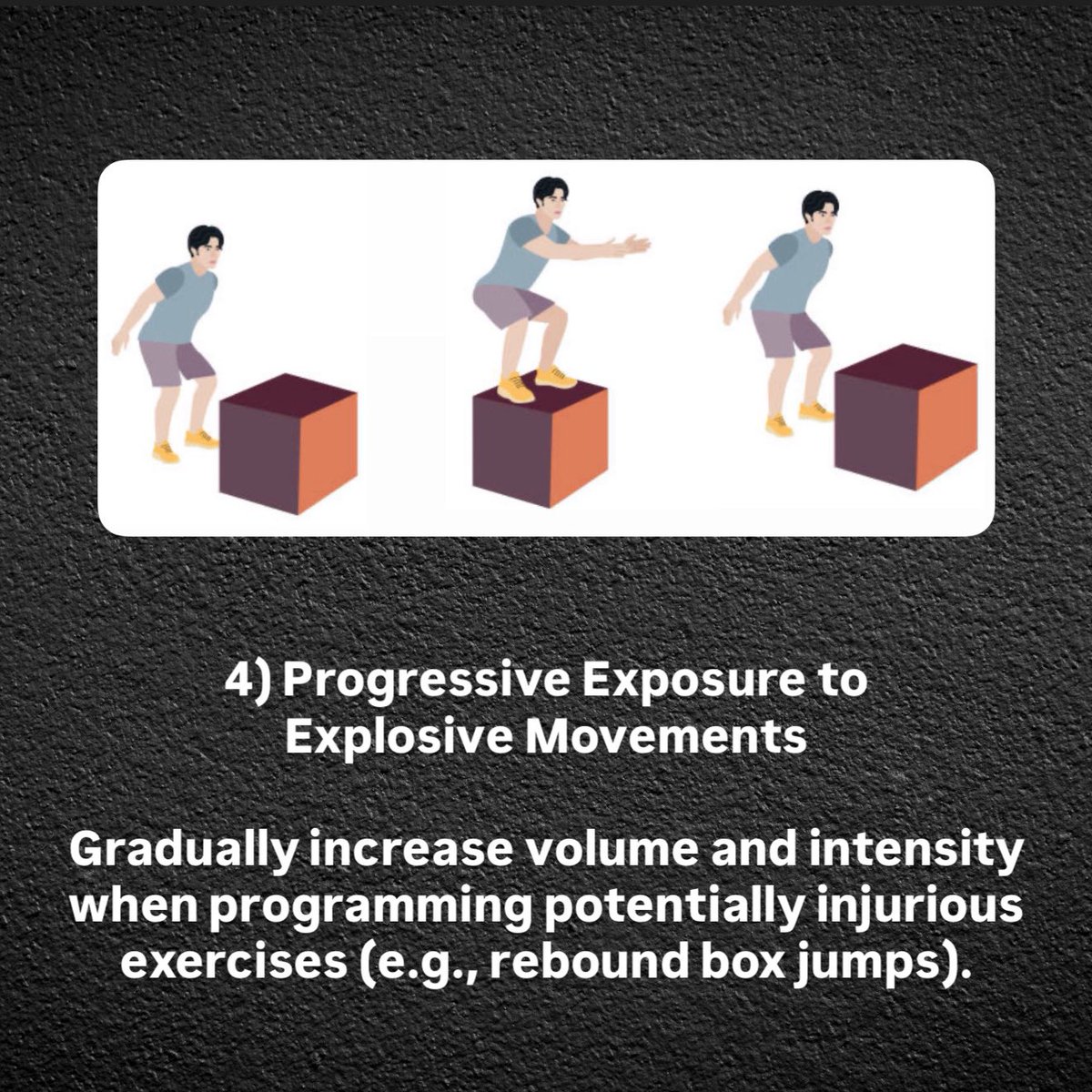 4) Progressive Exposure to Explosive Movements

Gradually increase volume and intensity when programming potentially injurious exercises (e.g., rebound box jumps).