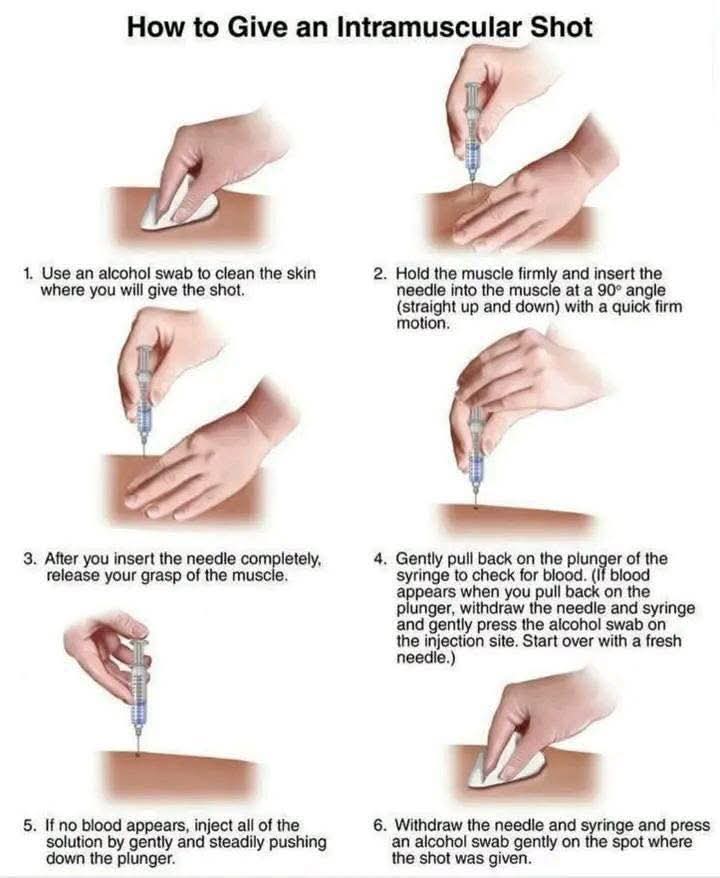 How to Give an Intramuscular Shot

1. Use an alcohol swab to clean the skin where you will give the shot.

2. Hold the muscle firmly and insert the needle into the muscle at a 90° angle (straight up and down) with a quick firm motion.

3. After you insert the needle completely, release your grasp of the muscle.

4. Gently pull back on the plunger of the syringe to check for blood. (If blood appears when you pull back on the plunger, withdraw the needle and syringe and gently press the alcohol swab on the injection site. Start over with a fresh needle.)

5. If no blood appears, inject all of the solution by gently and steadily pushing down the plunger.

6. Withdraw the needle and syringe and press an alcohol swab gently on the spot where the shot was given.