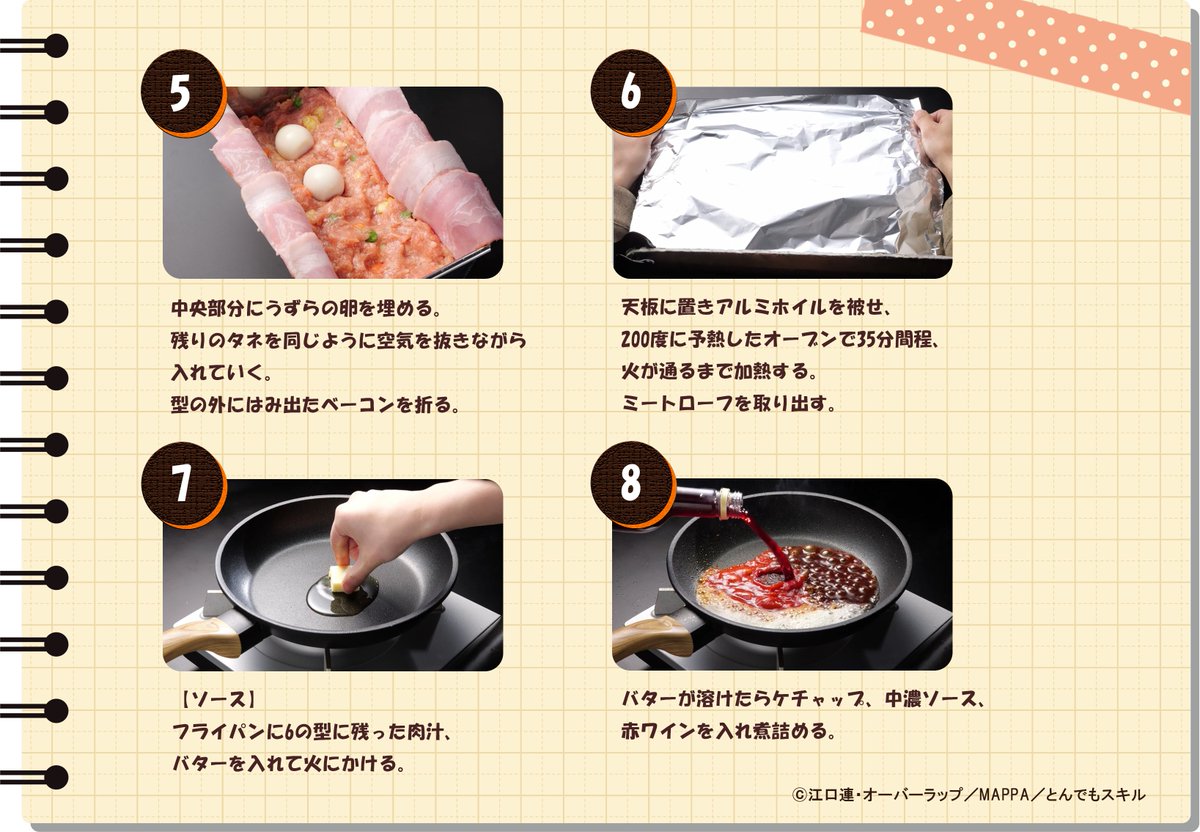 5

中央部分にうずらの卵を埋める。
残りのタネを同じように空気を抜きながら入れていく。
型の外にはみ出たベーコンを折る。

6

天板に置きアルミホイルを被せ、
200度に予熱したオーブンで35分間程、
火が通るまで加熱する。
ミートローフを取り出す。

7

【ソース】
フライパンに6の型に残った肉汁、
バターを入れて火にかける。

8

バターが溶けたらケチャップ、中濃ソース、
赤ワインを入れ煮詰める。

©江口連・オーバーラップ／MAPPA／とんでもスキル