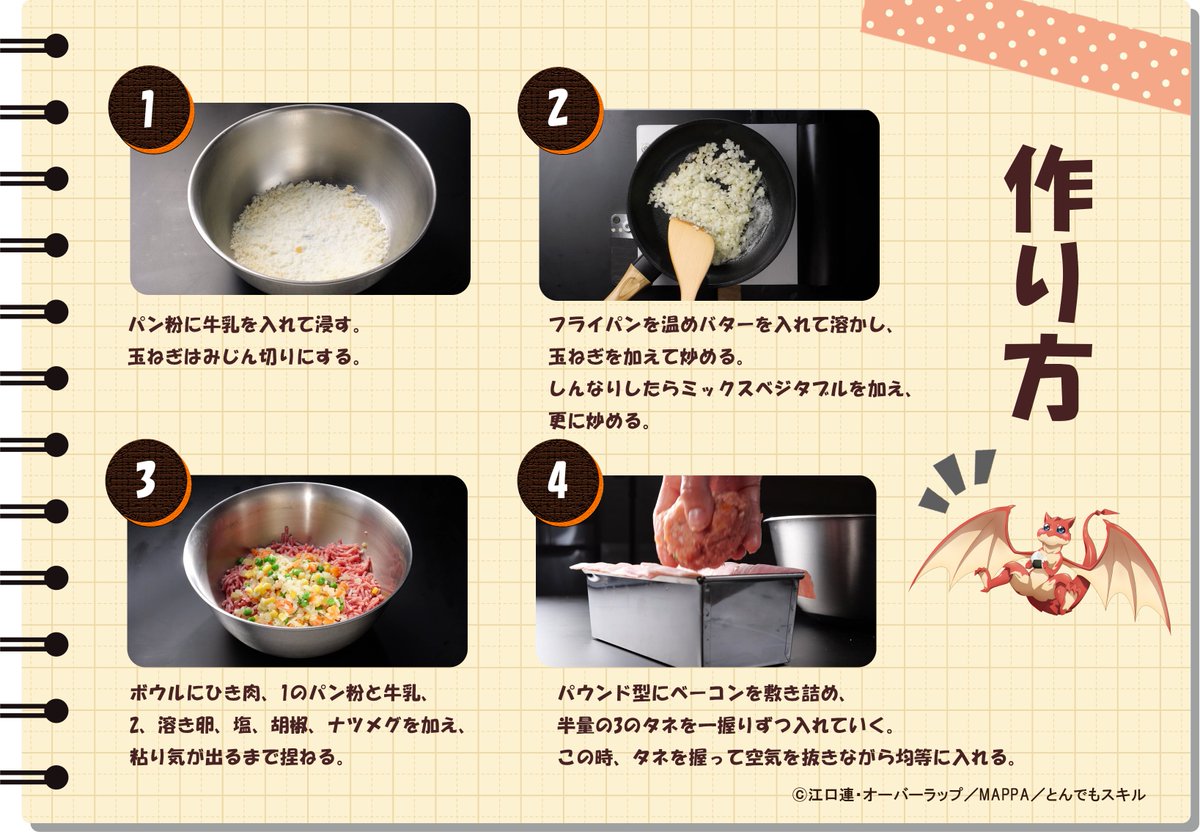 作り方

1

パン粉に牛乳を入れて浸す。
玉ねぎはみじん切りにする。

2

フライパンを温めバターを入れて溶かし、
玉ねぎを加えて炒める。
しんなりしたらミックスベジタブルを加え、
更に炒める。

3

ボウルにひき肉、1のパン粉と牛乳、
2、溶き卵、塩、胡椒、ナツメグを加え、
粘り気が出るまで捏ねる。

4

パウンド型にベーコンを敷き詰め、
半量の3のタネを一握りずつ入れていく。
この時、タネを握って空気を抜きながら均等に入れる。

©江口連・オーバーラップ／MAPPA／とんでもスキル