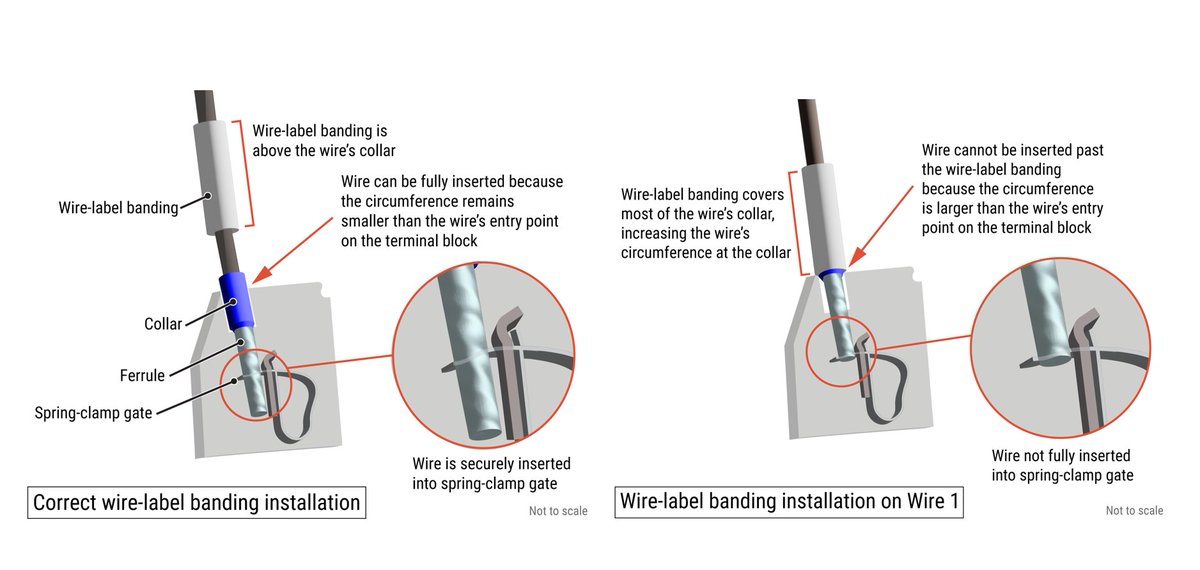 Wire-label banding is above the wire's collar

Wire-label banding

Wire can be fully inserted because the circumference remains smaller than the wire's entry point on the terminal block

Collar

Ferrule

Spring-clamp gate

Wire is securely inserted into spring-clamp gate

Correct wire-label banding installation

Not to scale

Wire-label banding covers most of the wire's collar, increasing the wire's circumference at the collar

Wire cannot be inserted past the wire-label banding because the circumference is larger than the wire's entry point on the terminal block

Wire not fully inserted into spring-clamp gate

Wire-label banding installation on Wire 1

Not to scale