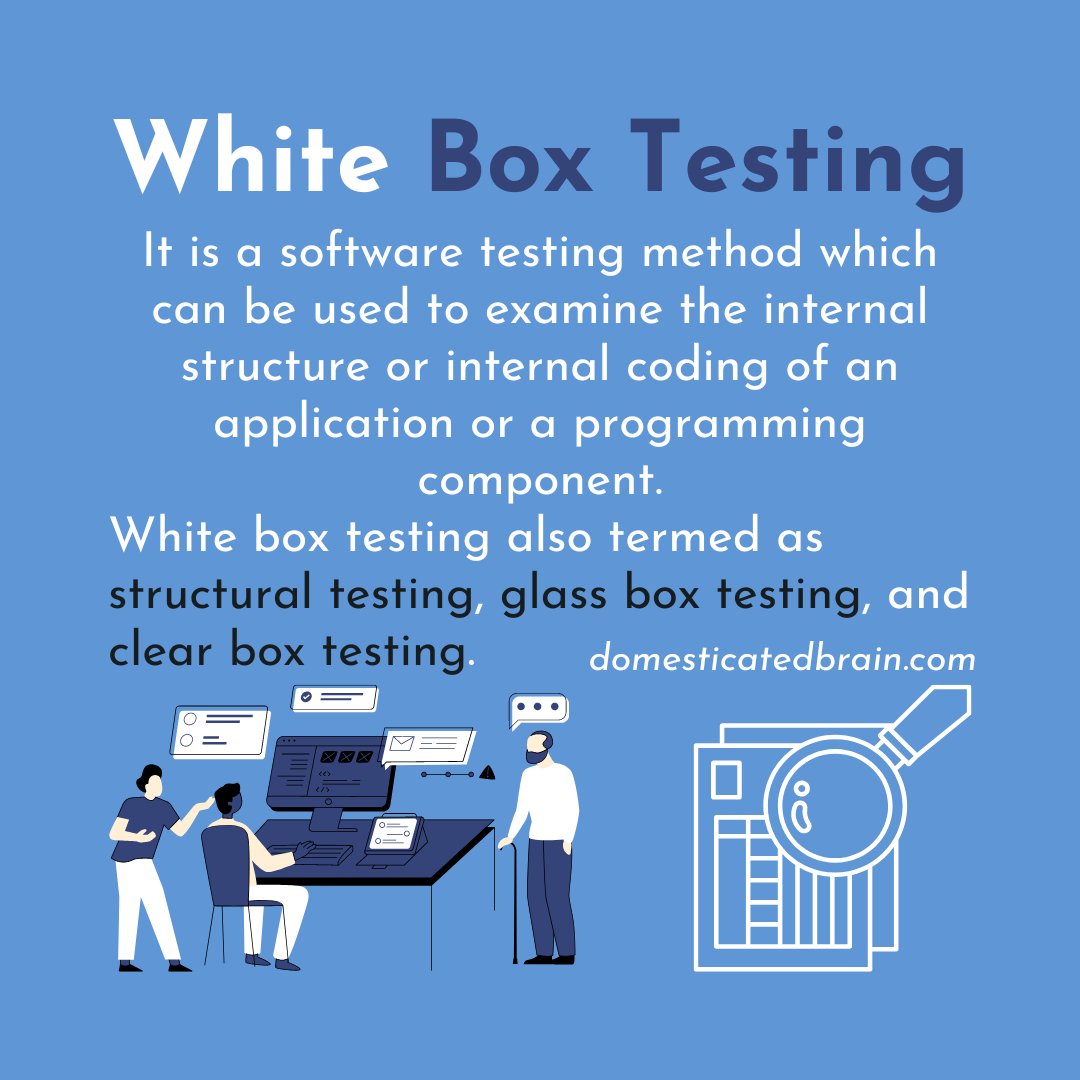 White Box Testing

It is a software testing method which can be used to examine the internal structure or internal coding of an application or a programming component.

White box testing also termed as structural testing, glass box testing, and clear box testing.

domesticatedbrain.com