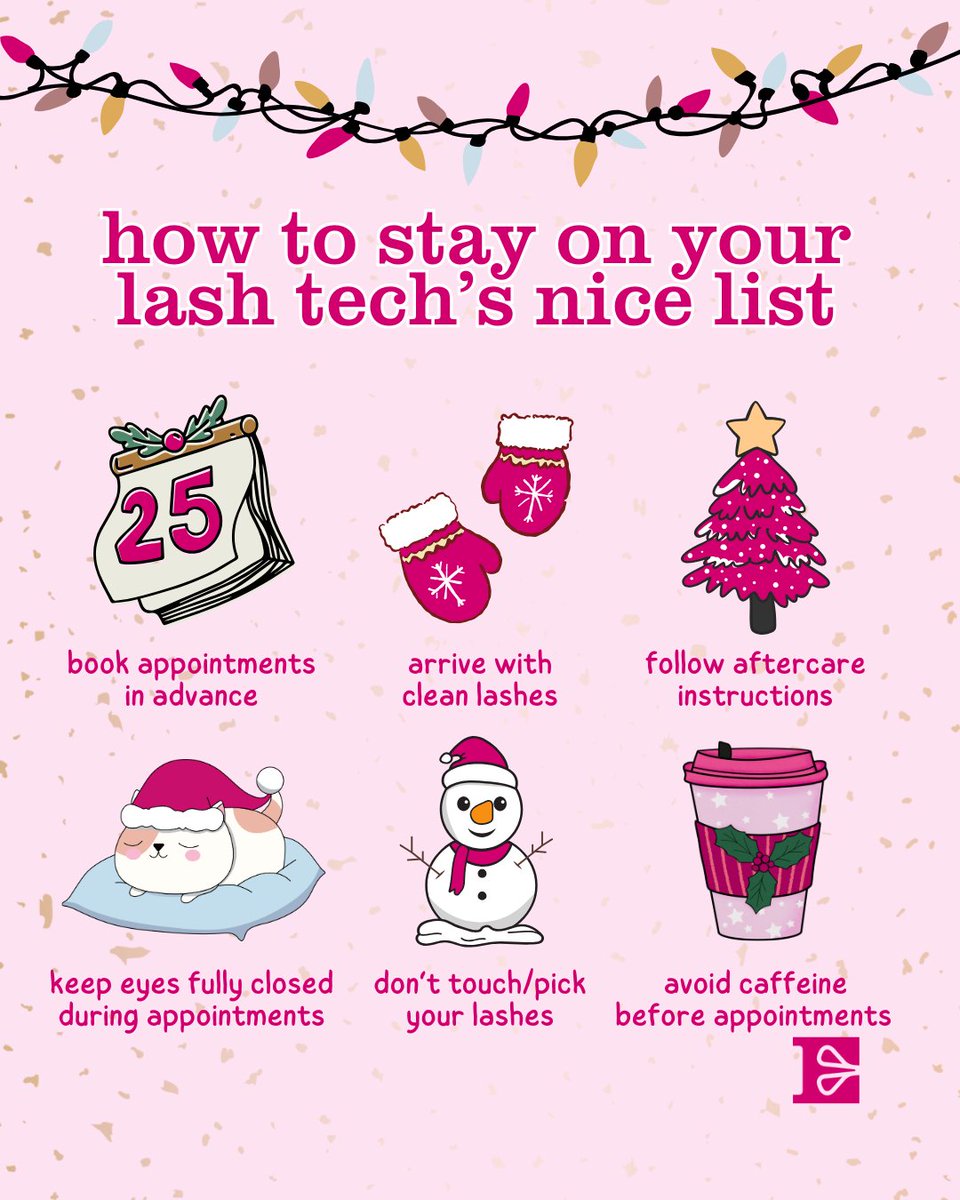 how to stay on your lash tech's nice list

25

book appointments in advance

arrive with clean lashes

follow aftercare instructions

keep eyes fully closed during appointments

don't touch/pick your lashes

avoid caffeine before appointments