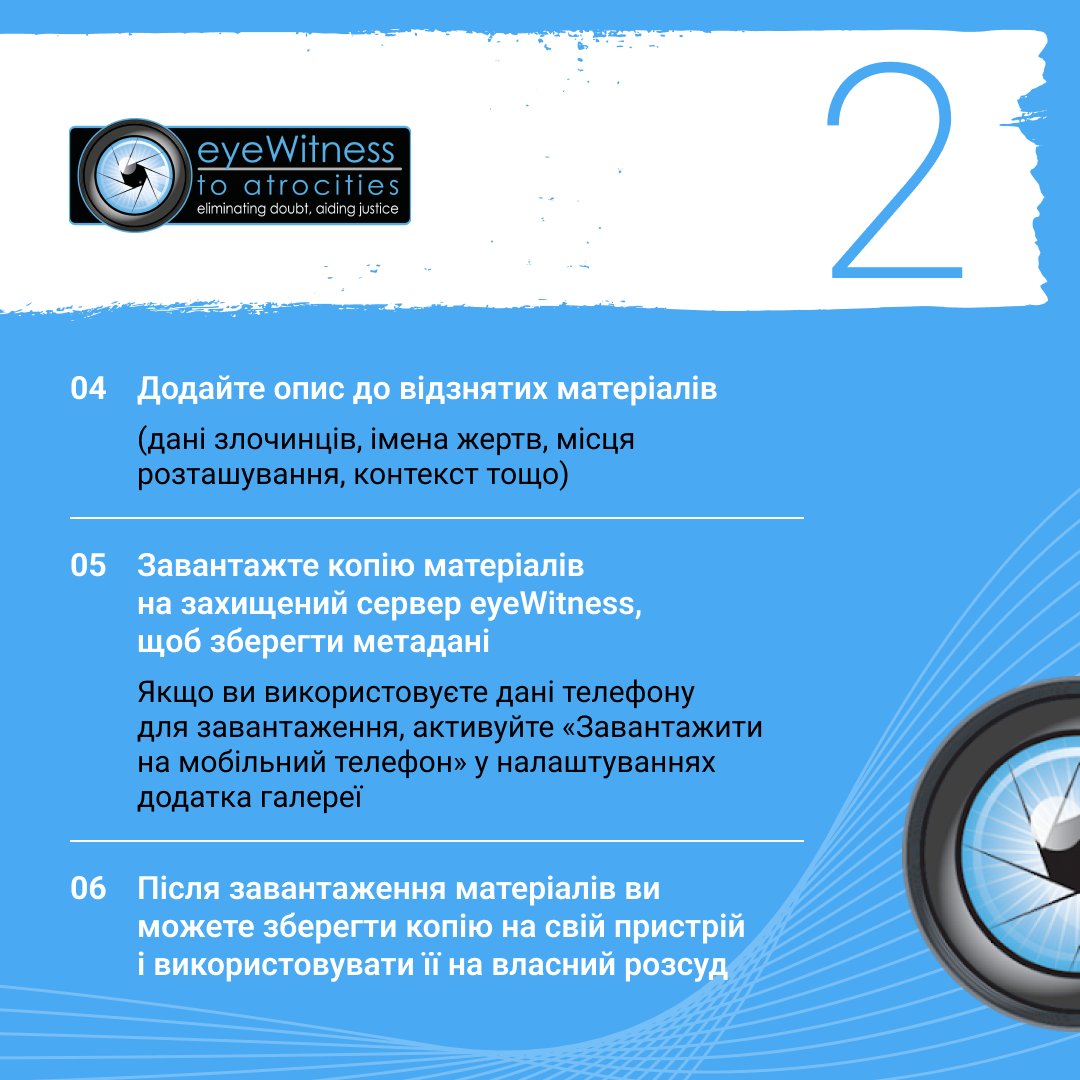 eyeWitness
to atrocities
eliminating doubt, aiding justice

2

04 Додайте опис до відзнятих матеріалів

(дані злочинців, імена жертв, місця розташування, контекст тощо)

05 Завантажте копію матеріалів на захищений сервер eyeWitness, щоб зберегти метадані

Якщо ви використовуєте дані телефону для завантаження, активуйте «Завантажити на мобільний телефон» у налаштуваннях додатка галереї

06 Після завантаження матеріалів ви можете зберегти копію на свій пристрій і використовувати її на власний розсуд