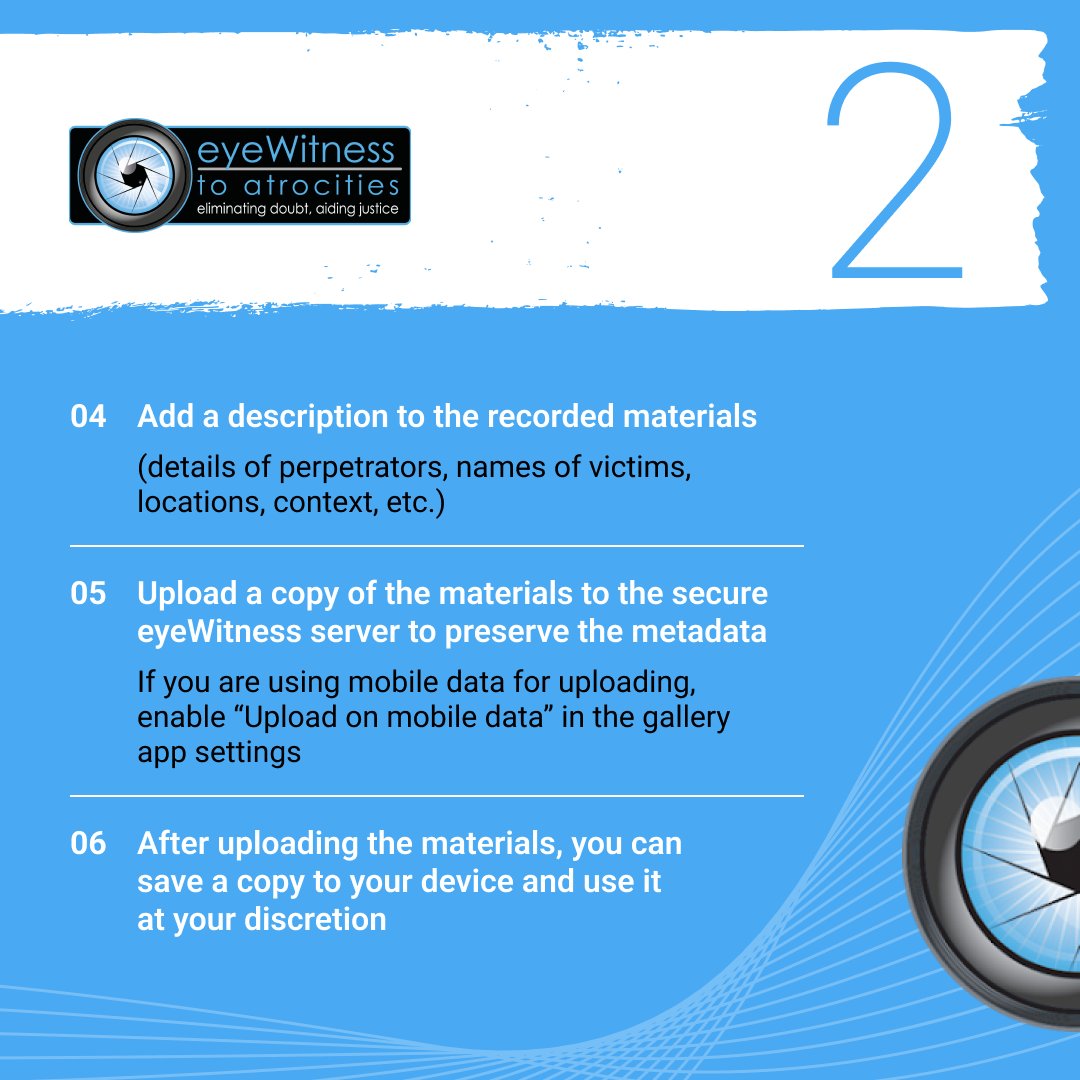 eyeWitness
to atrocities
eliminating doubt, aiding justice

2

04 Add a description to the recorded materials

(details of perpetrators, names of victims, locations, context, etc.)

05 Upload a copy of the materials to the secure eyeWitness server to preserve the metadata

If you are using mobile data for uploading, enable “Upload on mobile data” in the gallery app settings

06 After uploading the materials, you can save a copy to your device and use it at your discretion