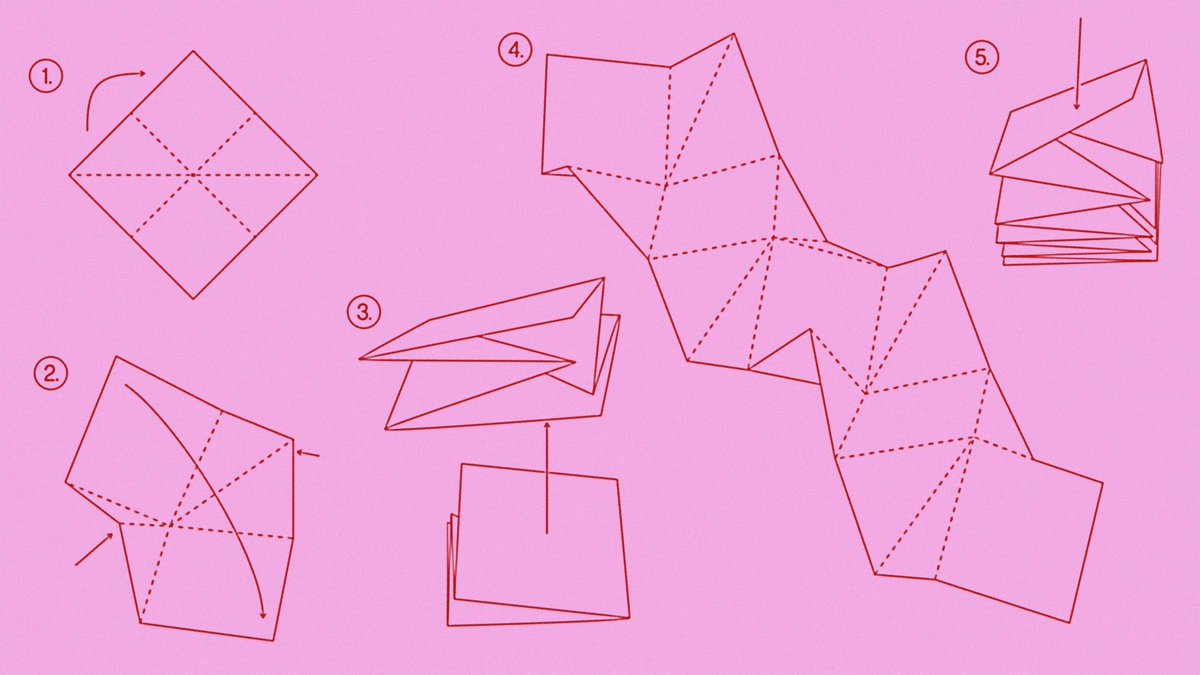 1.

2.

3.

4.

5.