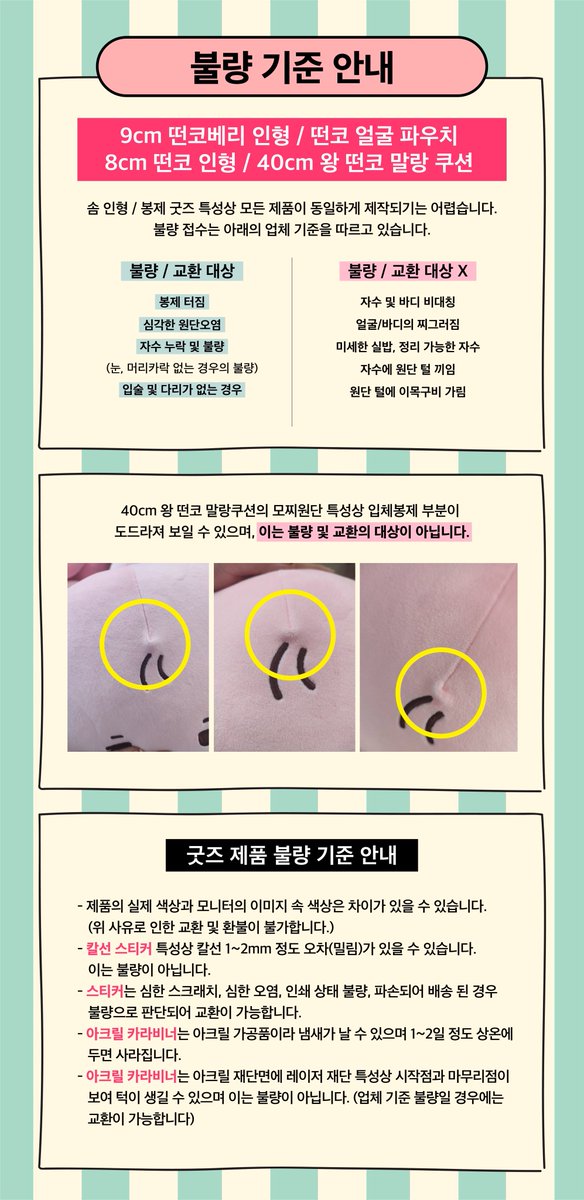 불량 기준 안내

9cm 떤코베리 인형 / 떤코 얼굴 파우치
8cm 떤코 인형 / 40cm 왕 떤코 말랑 쿠션

솜 인형 / 봉제 굿즈 특성상 모든 제품이 동일하게 제작되기는 어렵습니다.
불량 접수는 아래의 업체 기준을 따르고 있습니다.

불량 / 교환 대상

봉제 터짐
심각한 원단오염
자수 누락 및 불량
(눈, 머리카락 없는 경우의 불량)
입술 및 다리가 없는 경우

불량 / 교환 대상 X

자수 및 바디 비대칭
얼굴/바디의 찌그러짐
미세한 실밥, 정리 가능한 자수
자수에 원단 털 끼임
원단 털에 이목구비 가림

40cm 왕 떤코 말랑쿠션의 모찌원단 특성상 입체봉제 부분이 도드라져 보일 수 있으며, 이는 불량 및 교환의 대상이 아닙니다.

굿즈 제품 불량 기준 안내

- 제품의 실제 색상과 모니터의 이미지 속 색상은 차이가 있을 수 있습니다. (위 사유로 인한 교환 및 환불이 불가합니다.)
- 칼선 스티커 특성상 칼선 1~2mm 정도 오차(밀림)가 있을 수 있습니다. 이는 불량이 아닙니다.
- 스티커는 심한 스크래치, 심한 오염, 인쇄 상태 불량, 파손되어 배송 된 경우 불량으로 판단되어 교환이 가능합니다.
- 아크릴 카라비너는 아크릴 가공품이라 냄새가 날 수 있으며 1~2일 정도 상온에 두면 사라집니다.
- 아크릴 카라비너는 아크릴 재단면에 레이저 재단 특성상 시작점과 마무리점이 보여 턱이 생길 수 있으며 이는 불량이 아닙니다. (업체 기준 불량일 경우에는 교환이 가능합니다)