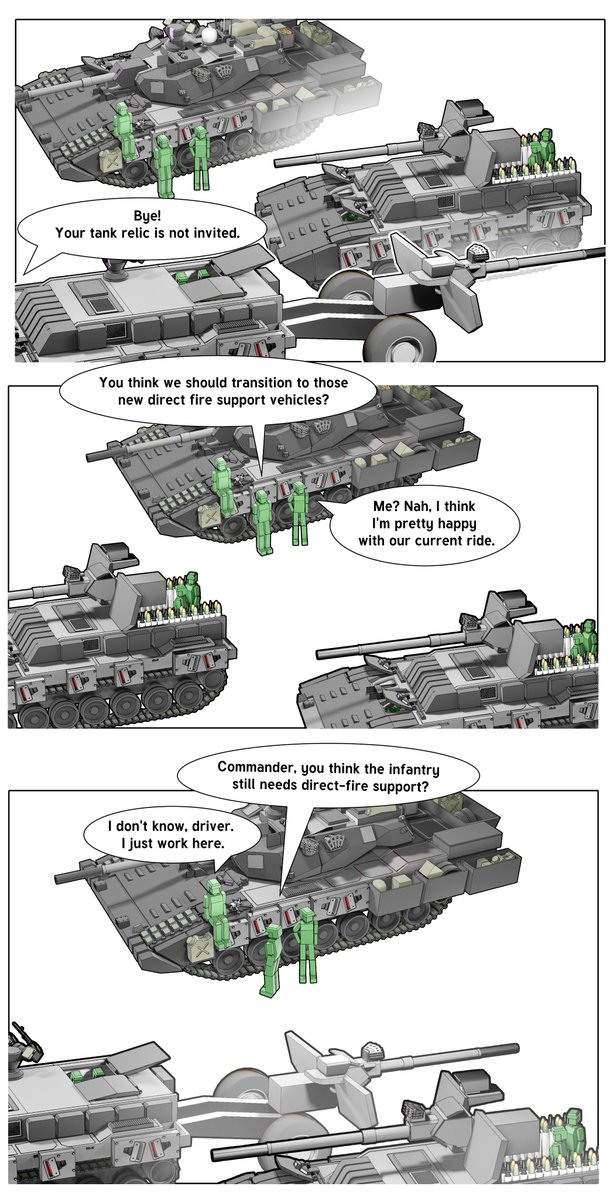 Bye!
Your tank relic is not invited.

You think we should transition to those new direct fire support vehicles?

Me? Nah, I think I'm pretty happy with our current ride.

Commander, you think the infantry still needs direct-fire support?

I don't know, driver. I just work here.