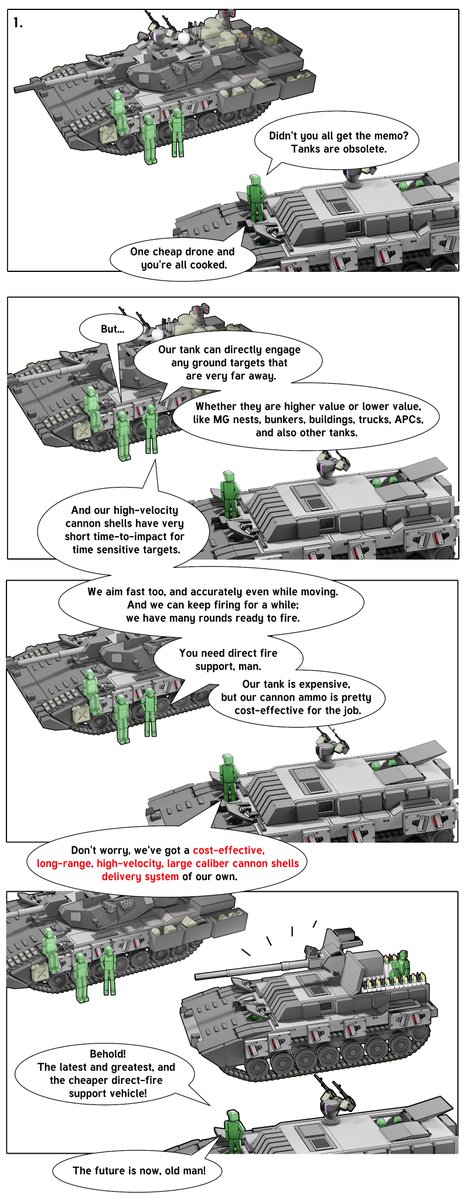 1.

Didn't you all get the memo? Tanks are obsolete.

One cheap drone and you're all cooked.

But...

Our tank can directly engage any ground targets that are very far away.

Whether they are higher value or lower value, like MG nests, bunkers, buildings, trucks, APCs, and also other tanks.

And our high-velocity cannon shells have very short time-to-impact for time sensitive targets.

We aim fast too, and accurately even while moving. And we can keep firing for a while; we have many rounds ready to fire.

You need direct fire support, man.

Our tank is expensive, but our cannon ammo is pretty cost-effective for the job.

Don't worry, we've got a cost-effective, long-range, high-velocity, large caliber cannon shells delivery system of our own.

Behold! The latest and greatest, and the cheaper direct-fire support vehicle!

The future is now, old man!