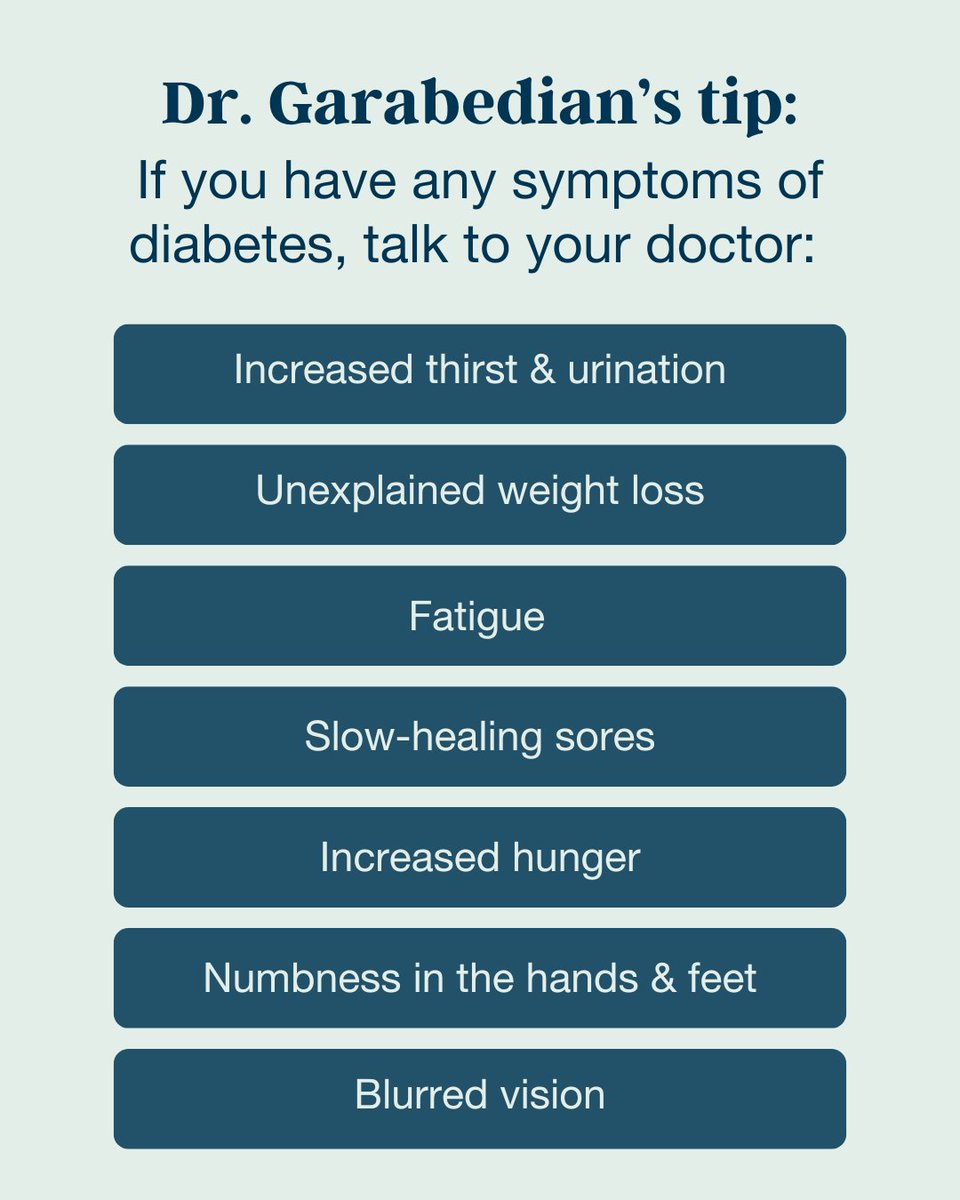 Dr. Garabedian's tip:

If you have any symptoms of diabetes, talk to your doctor:

Increased thirst & urination

Unexplained weight loss

Fatigue

Slow-healing sores

Increased hunger

Numbness in the hands & feet

Blurred vision