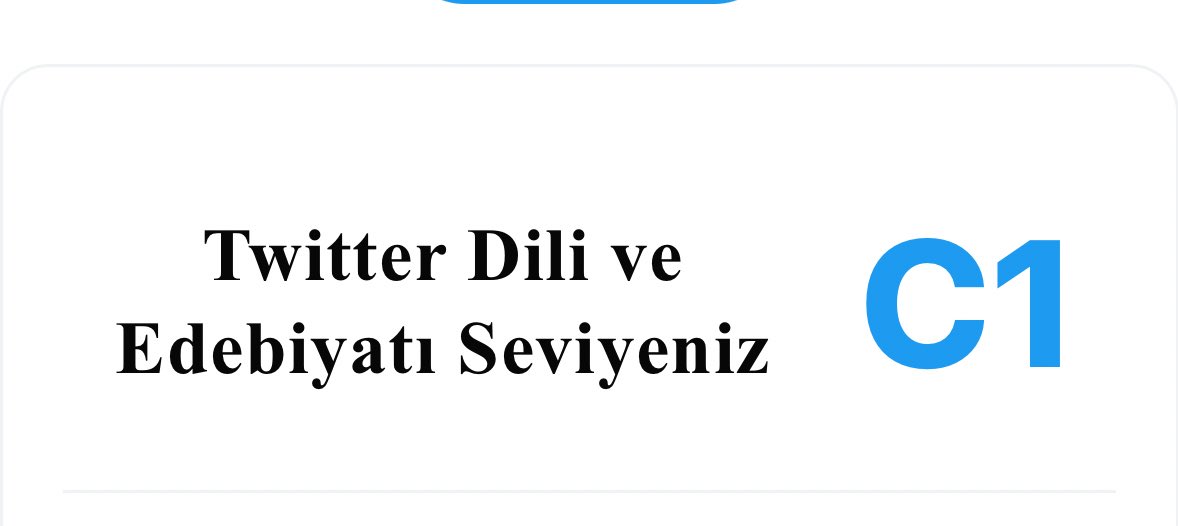 Twitter Dili ve Edebiyatı Seviyeniz

C1