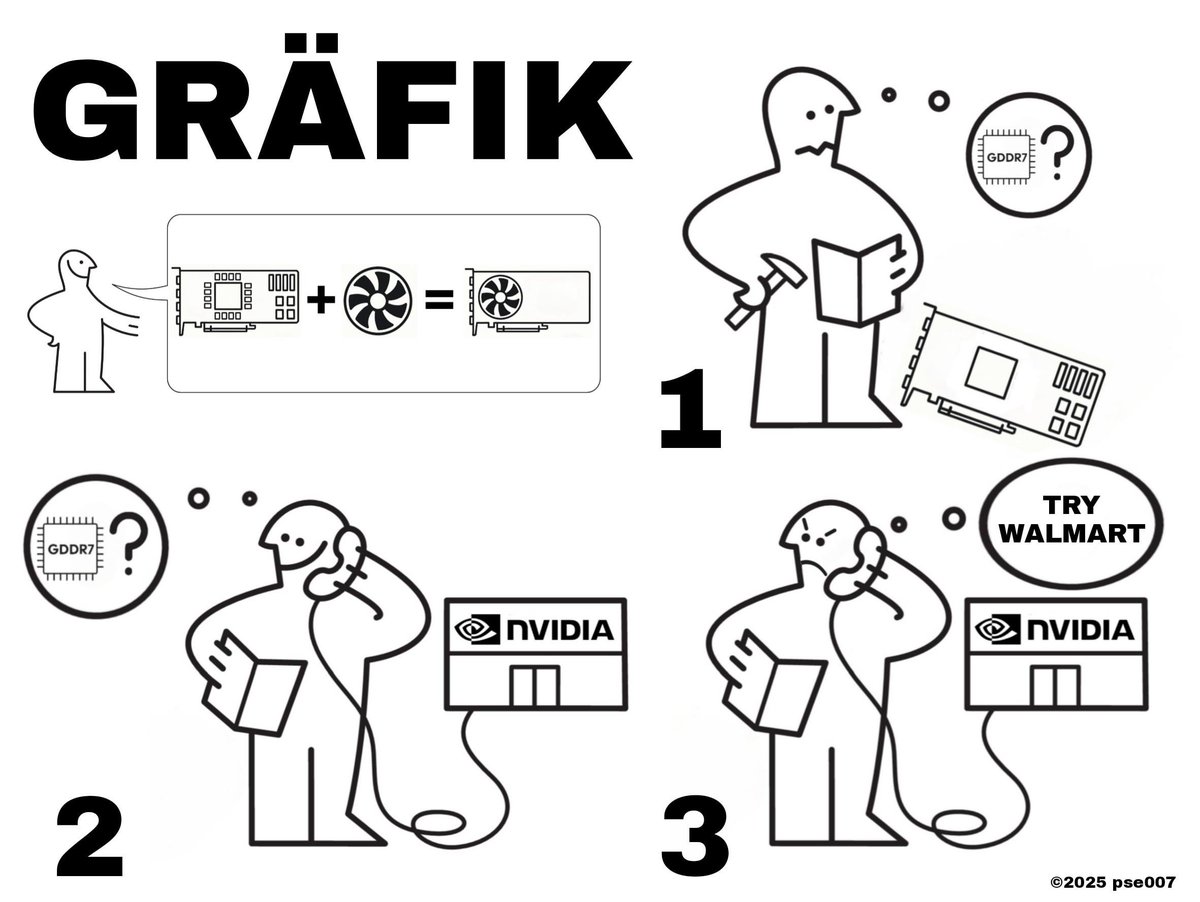 GRÄFIK

+ =

GDDR7 ?

1

GDDR7 ?

NVIDIA

2

TRY WALMART

NVIDIA

3

©2025 pse007