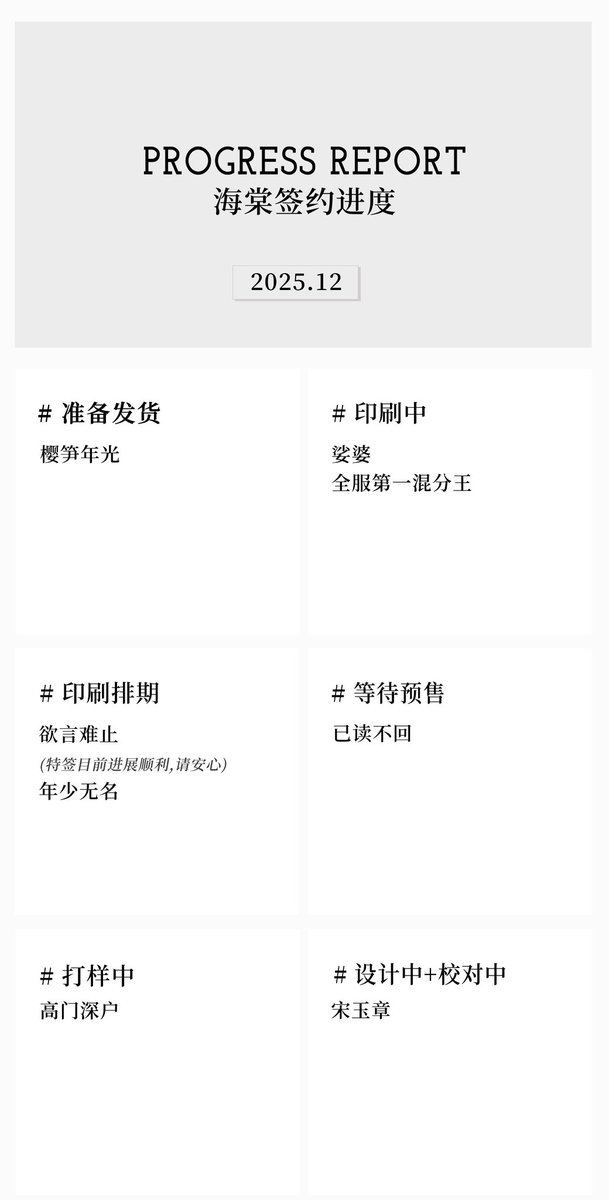 PROGRESS REPORT
海棠签约进度

2025.12

# 准备发货
樱笋年光

# 印刷中
娑婆
全服第一混分王

# 印刷排期
欲言难止
(特签目前进展顺利,请安心)
年少无名

# 等待预售
已读不回

# 打样中
高门深户

# 设计中+校对中
宋玉章