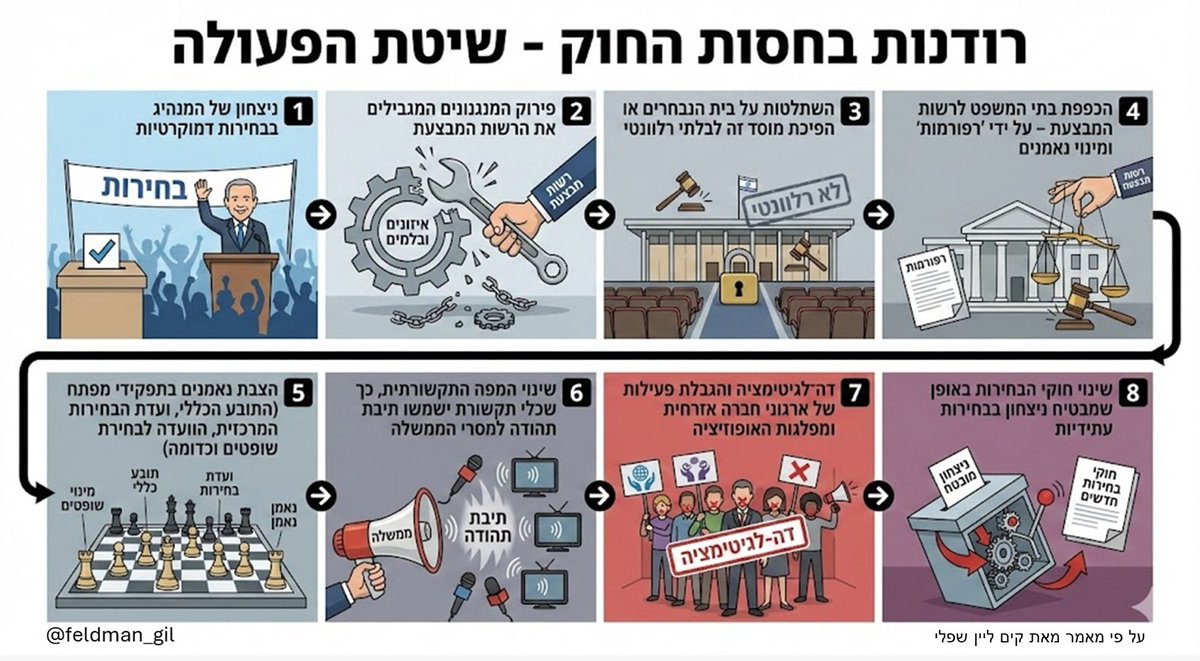 רודנות בחסות החוק - שיטת הפעולה

1 ניצחון של המנהיג בבחירות דמוקרטיות

בחירות

2 פירוק המנגנונים המגבילים את הרשות המבצעת

איזונים ובלמים

רשות מבצעת

3 השתלטות על בית הנבחרים או הפיכת מוסד זה לבלתי רלוונטי

לא רלוונטי

4 הכפפת בתי המשפט לרשות המבצעת – על ידי 'רפורמות' ומינוי נאמנים

רשות מבצעת

רפורמות

5 הצבת נאמנים בתפקידי מפתח (התובע הכללי, ועדת הבחירות המרכזית, הוועדה לבחירת שופטים וכדומה)

מינוי שופטים

תובע כללי

ועדת בחירות

נאמן נאמן

6 שינוי המפה התקשורתית, כך שכלי תקשורת ישמשו תיבת תהודה למסרי הממשלה

ממשלה

תיבת תהודה

7 דה־לגיטימציה והגבלת פעילות של ארגוני חברה אזרחית ומפלגות האופוזיציה

דה-לגיטימציה

8 שינוי חוקי הבחירות באופן שמבטיח ניצחון בבחירות עתידיות

ניצחון מובטח

חוקי בחירות חדשים

@feldman_gil

על פי מאמר מאת קים ליין שפלי