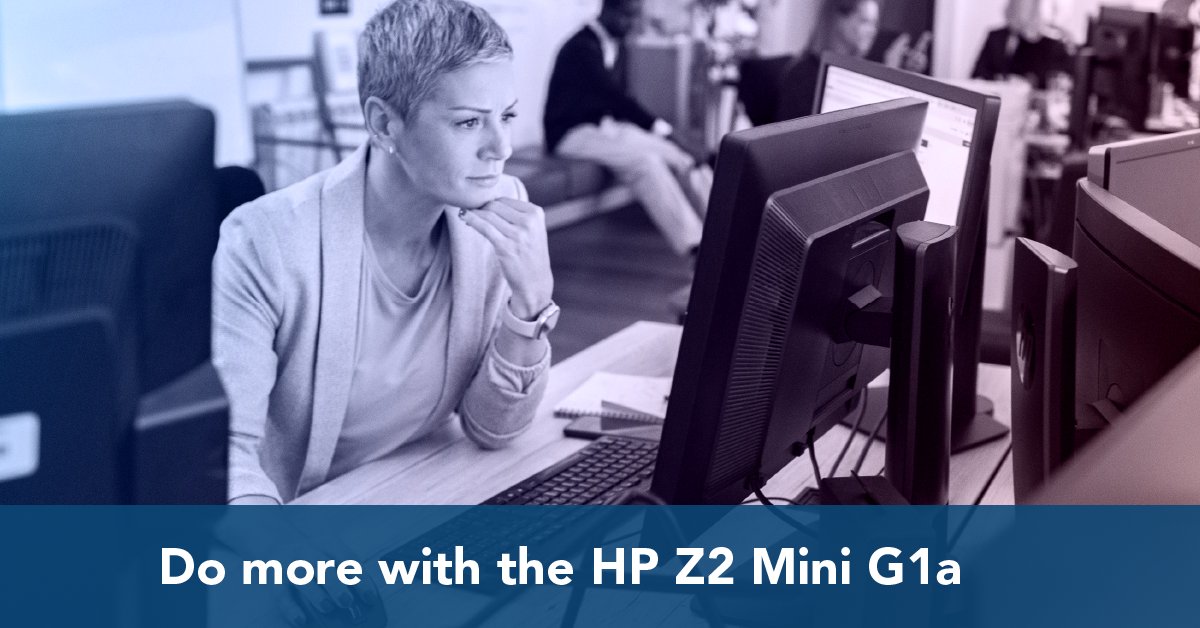 Do more with the HP Z2 Mini G1a